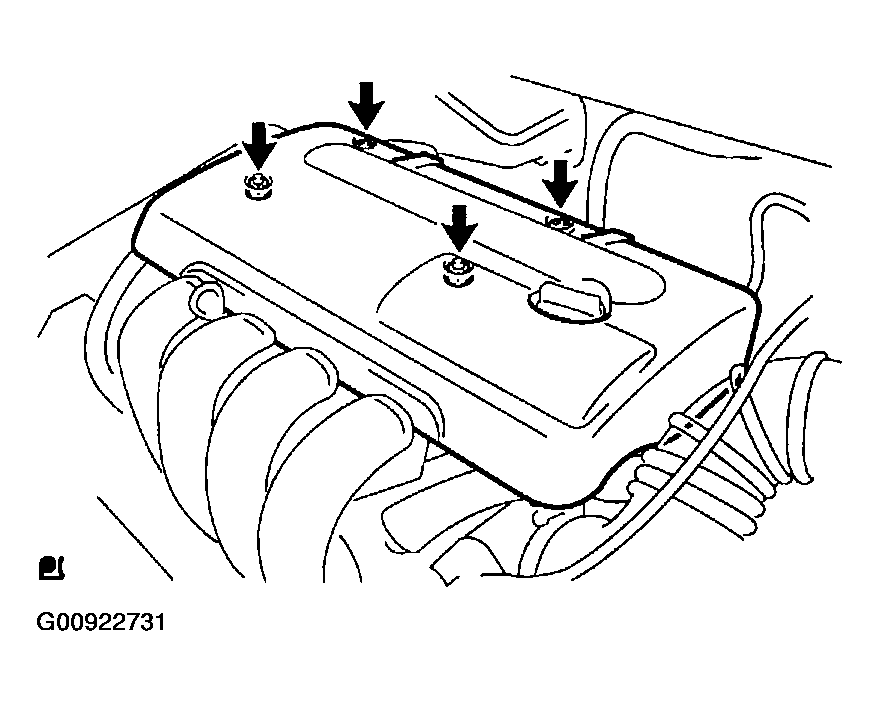 G00922731