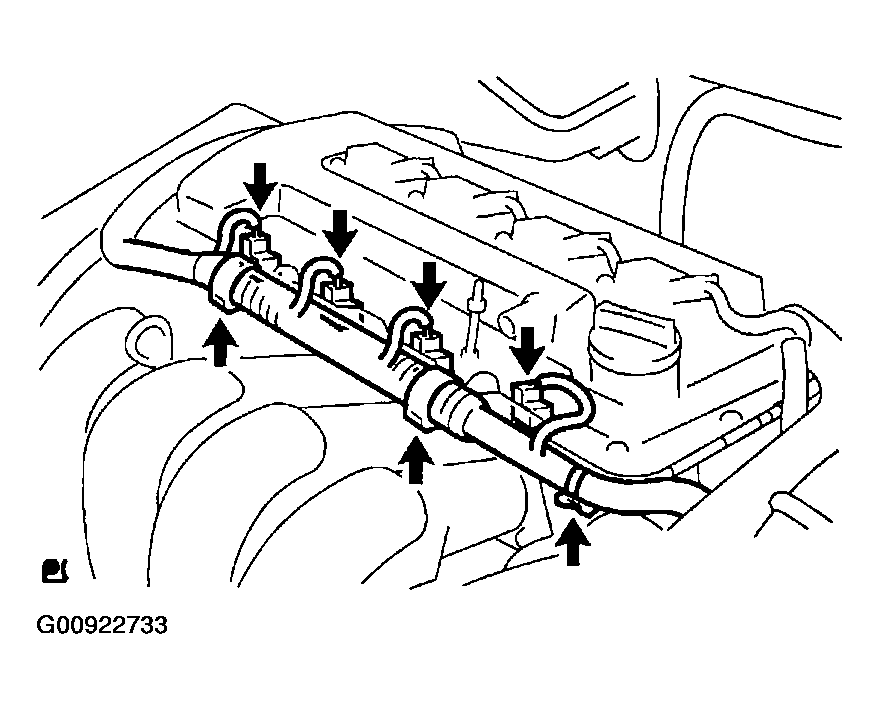 G00922733