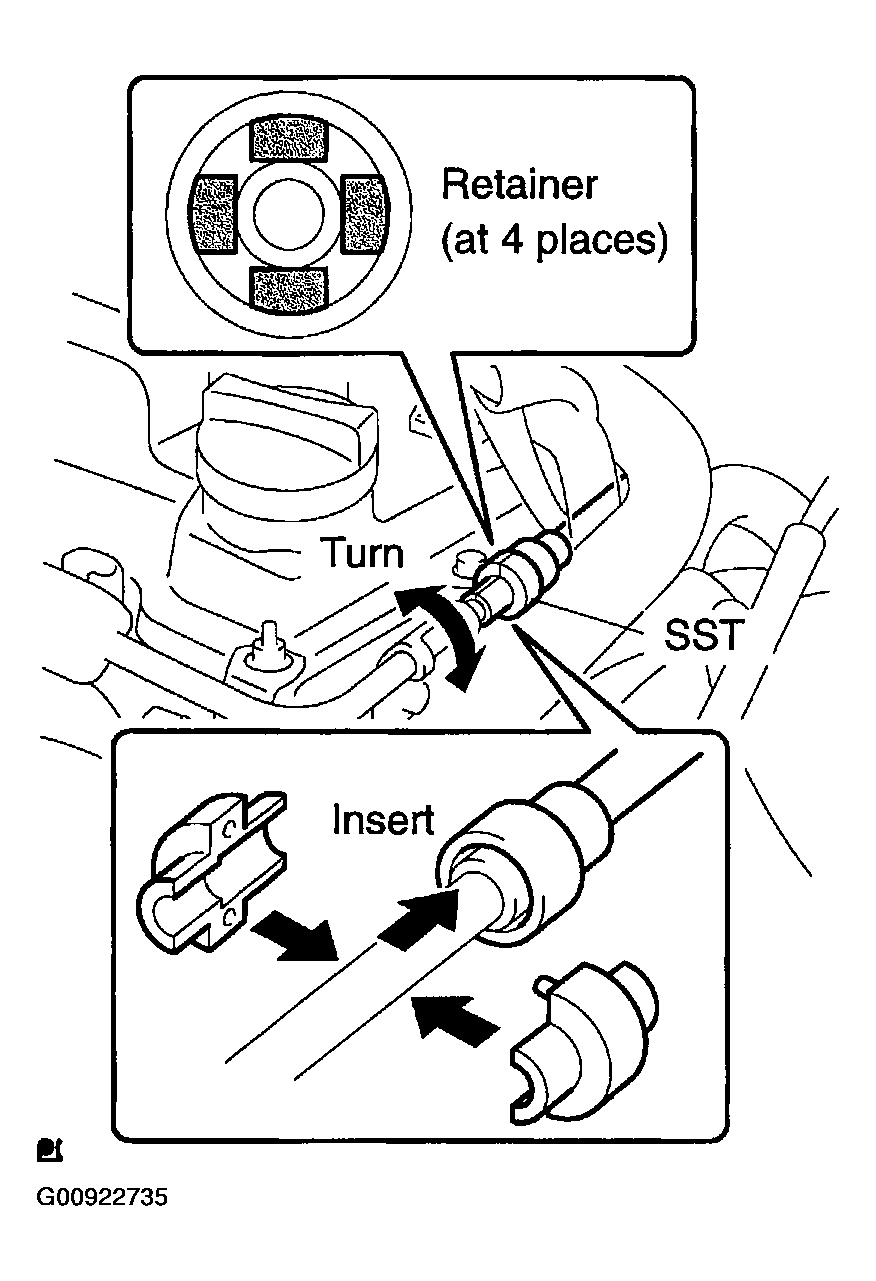 Retainer
(at 4 places)

Turn

SST

Insert

G00922735