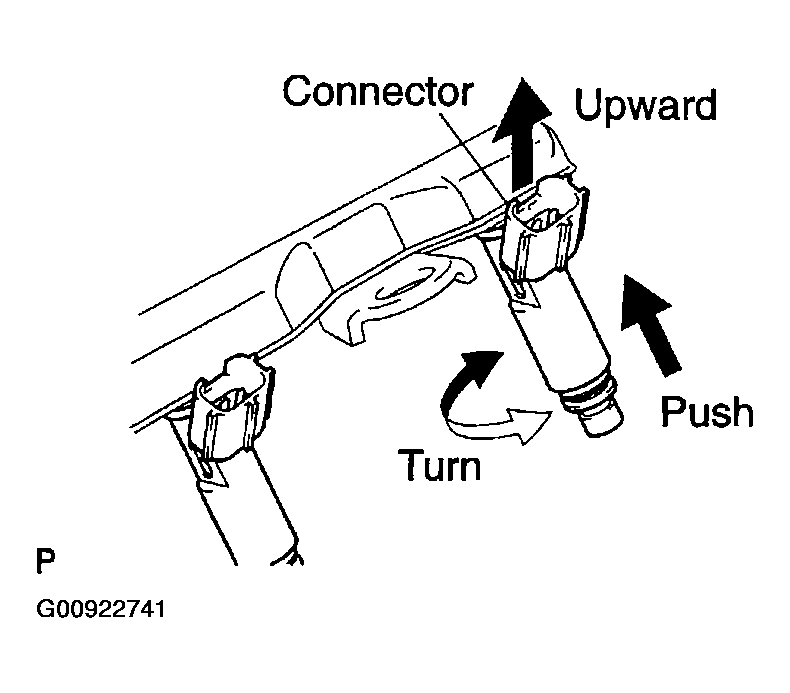 Connector
Upward
Push
Turn
P
G00922741