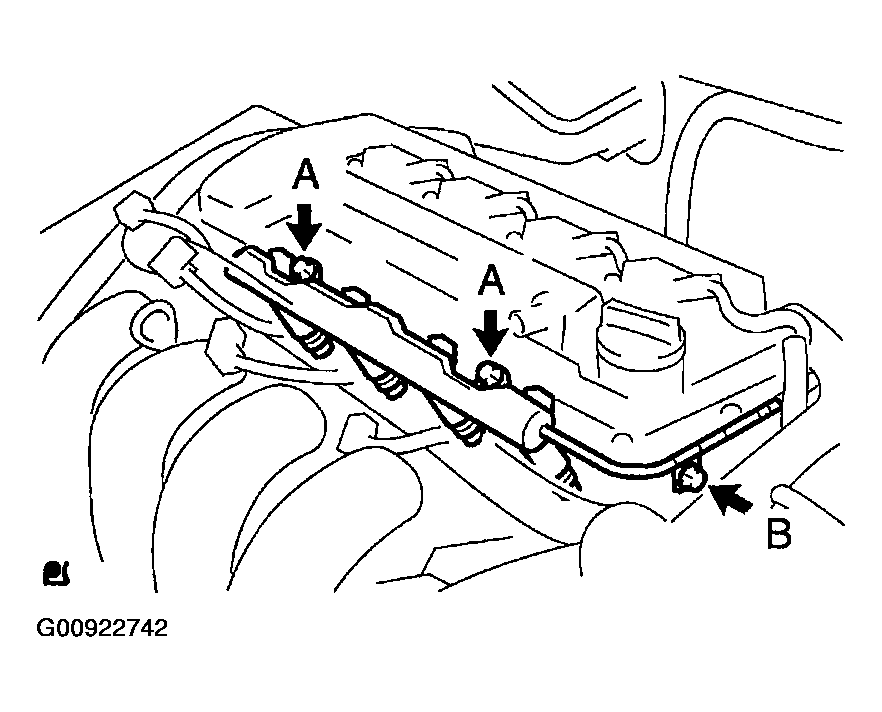 A
A
B
G00922742