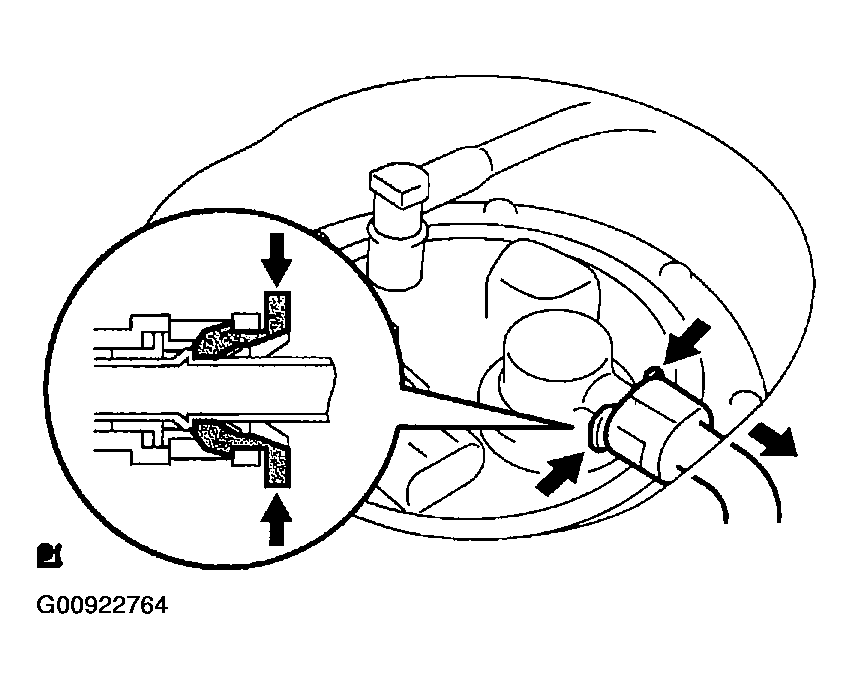 G00922764