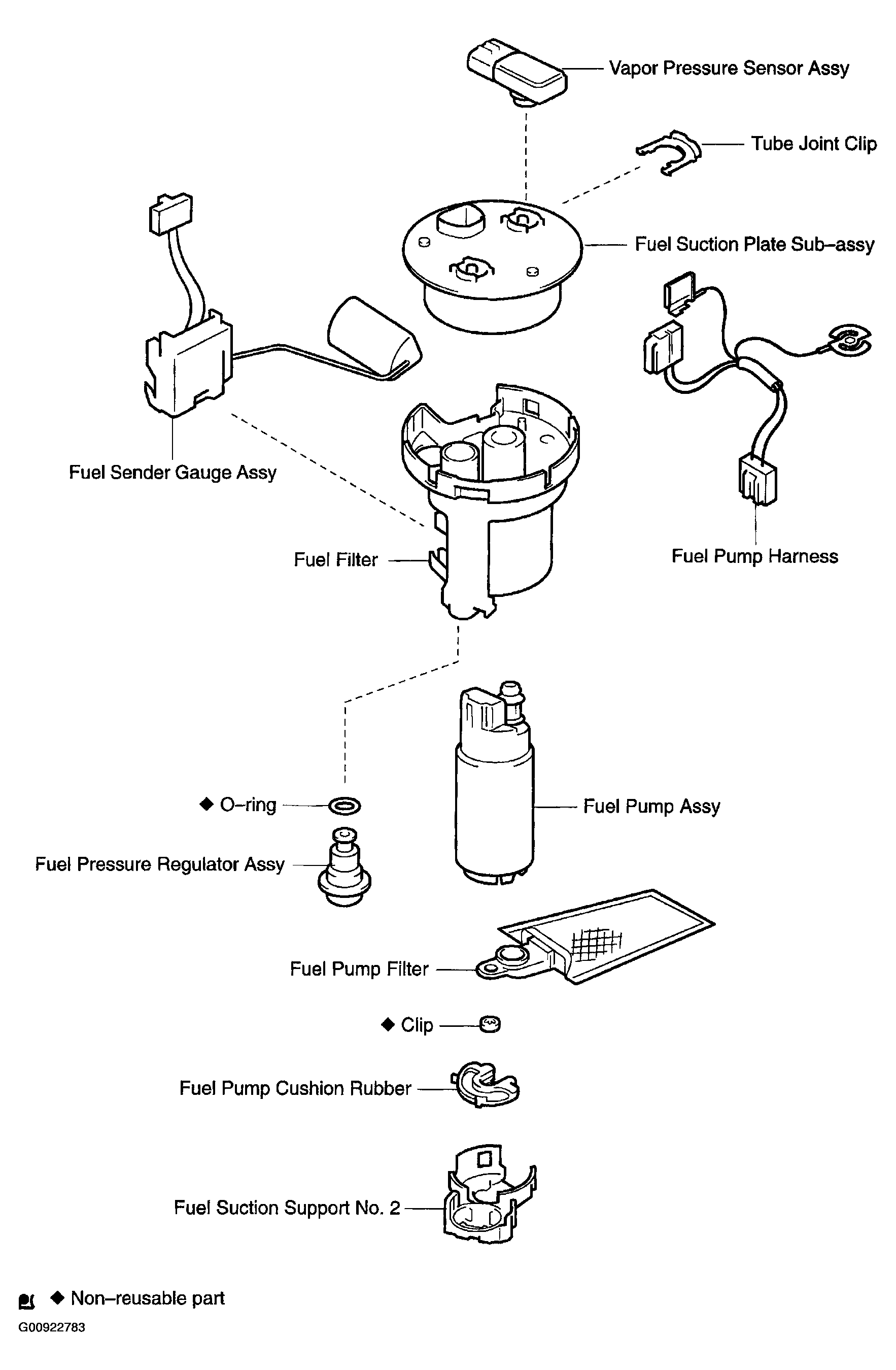 Vapor Pressure Sensor Assy

Tube Joint Clip

Fuel Suction Plate Sub–assy

Fuel Sender Gauge Assy

Fuel Filter

Fuel Pump Harness

◆ O–ring

Fuel Pump Assy

Fuel Pressure Regulator Assy

Fuel Pump Filter

◆ Clip

Fuel Pump Cushion Rubber

Fuel Suction Support No. 2

◆ Non–reusable part

G00922783