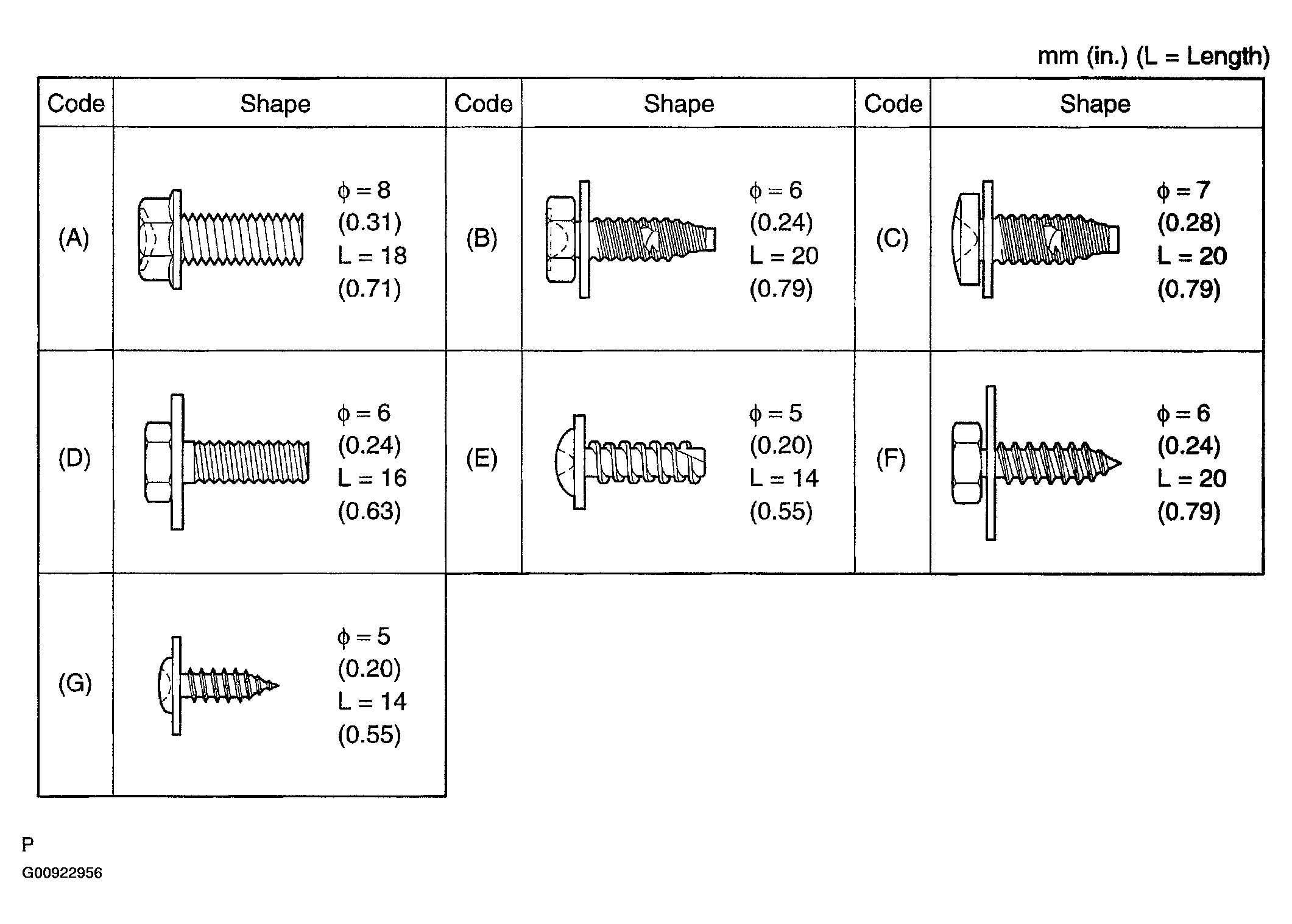 mm (in.) (L = Length)

| Code | Shape | Code | Shape | Code | Shape |
|---|---|---|---|---|---|
| (A) | $\phi = 8$ (0.31) L = 18 (0.71) | (B) | $\phi = 6$ (0.24) L = 20 (0.79) | (C) | $\phi = 7$ (0.28) L = 20 (0.79) |
| (D) | $\phi = 6$ (0.24) L = 16 (0.63) | (E) | $\phi = 5$ (0.20) L = 14 (0.55) | (F) | $\phi = 6$ (0.24) L = 20 (0.79) |
| (G) | $\phi = 5$ (0.20) L = 14 (0.55) | | | | |

P
G00922956