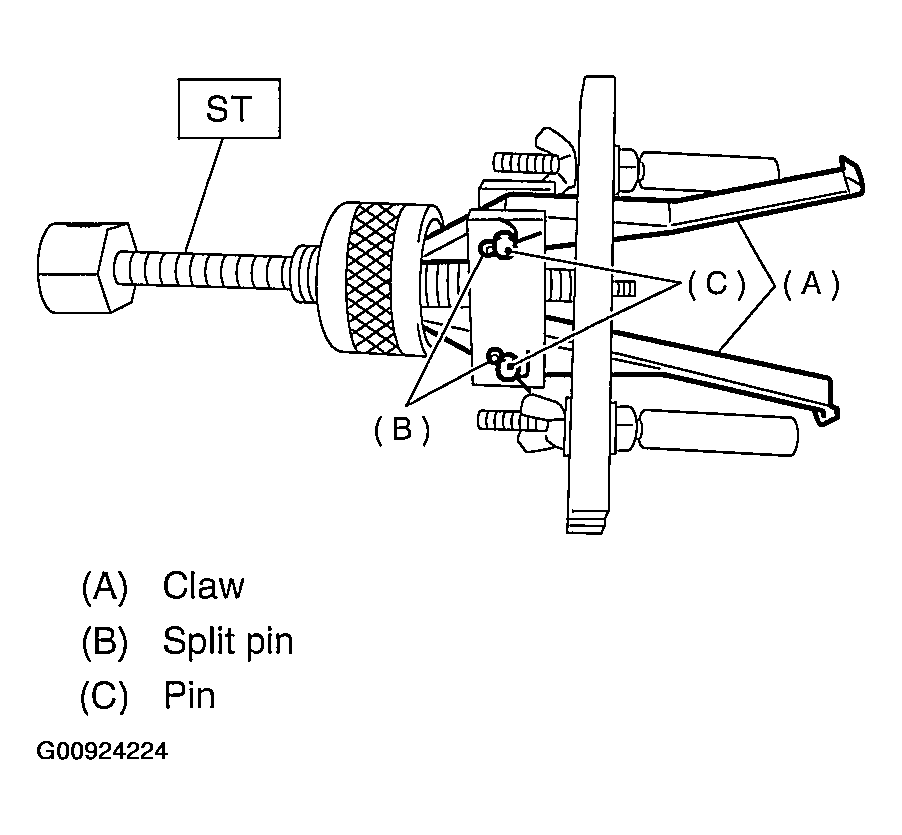 ST

(C)

(A)

(B)

(A) Claw
(B) Split pin
(C) Pin

G00924224