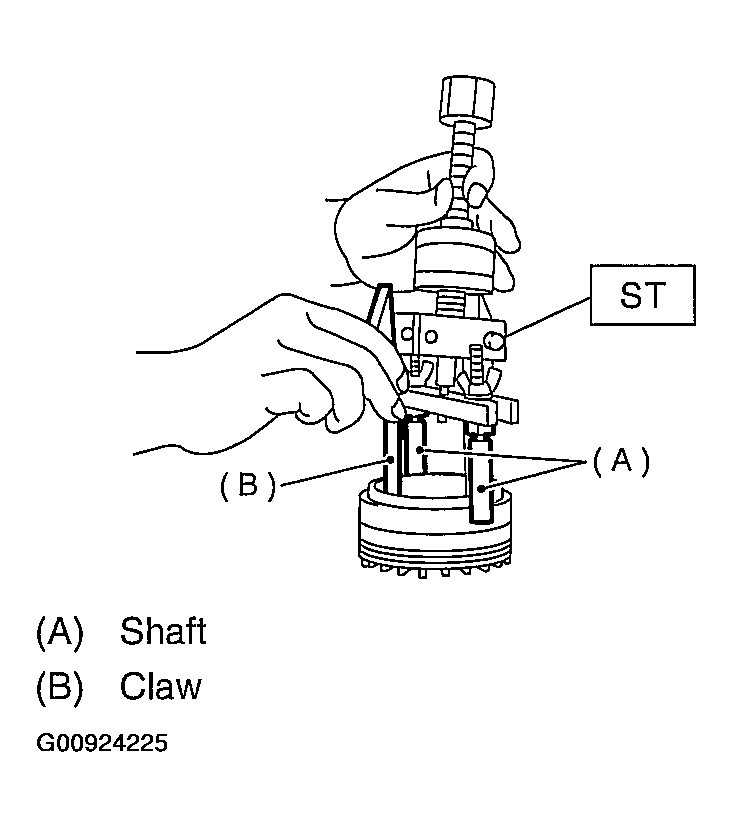 ST

(A)

(B)

(A) Shaft

(B) Claw

G00924225