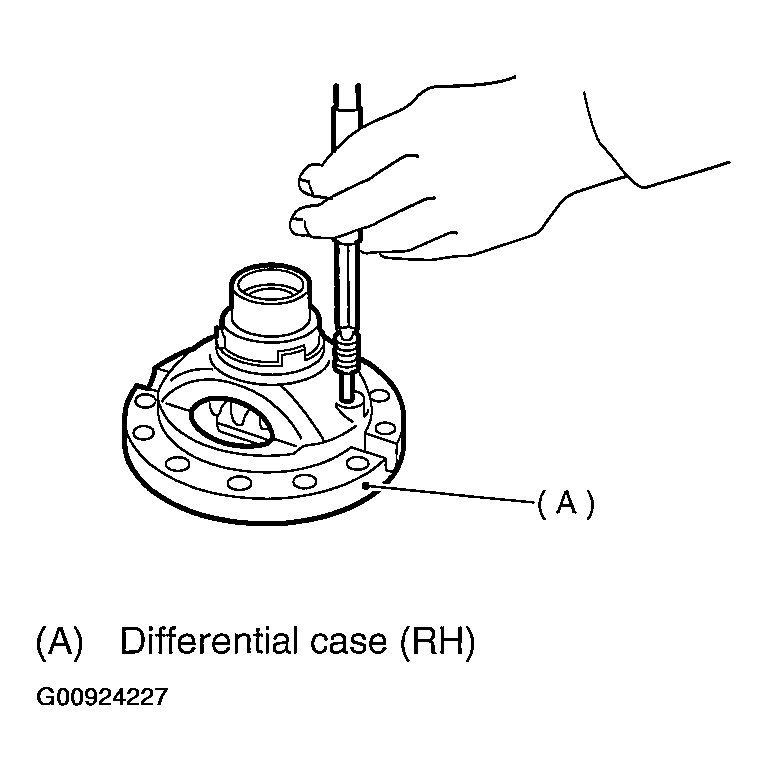 (A)

(A) Differential case (RH)

G00924227