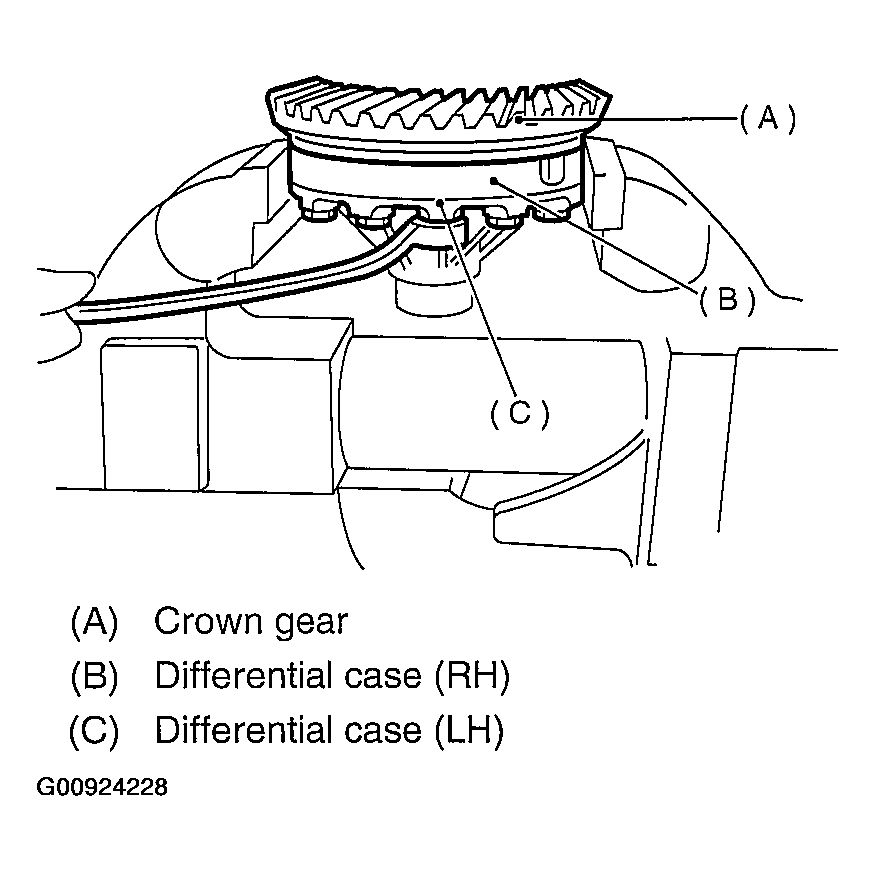 (A)

(B)

(C)

(A) Crown gear
(B) Differential case (RH)
(C) Differential case (LH)

G00924228