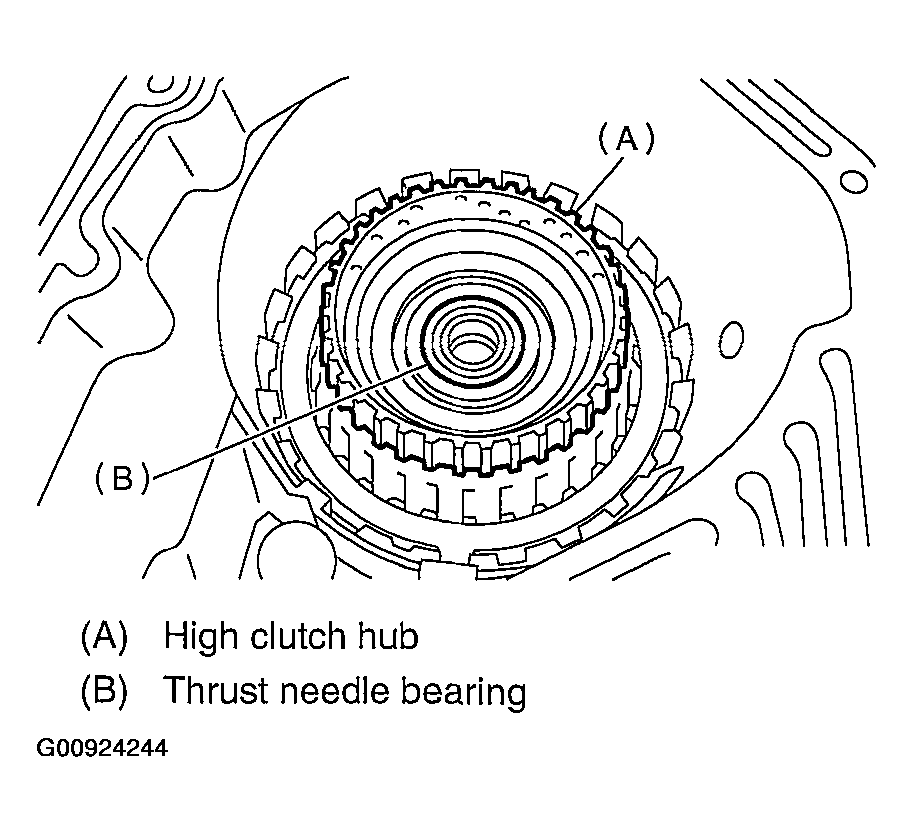 (A)

(B)

(A) High clutch hub

(B) Thrust needle bearing

G00924244