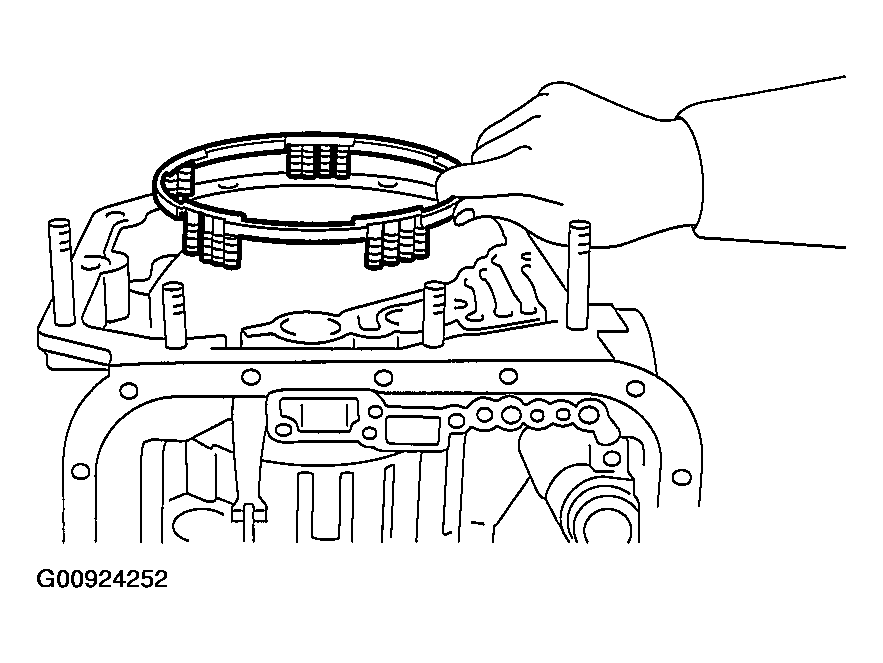 G00924252