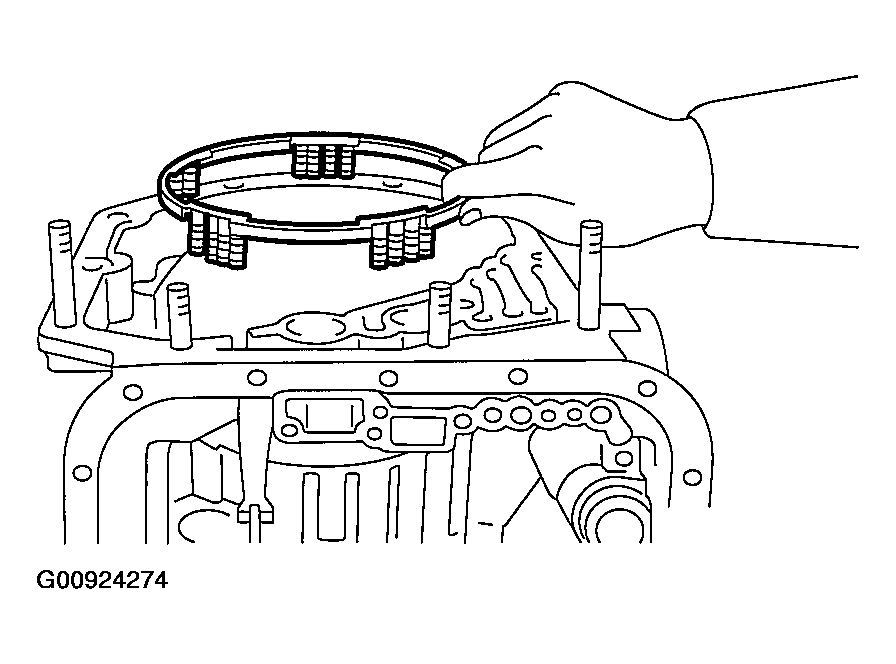 G00924274