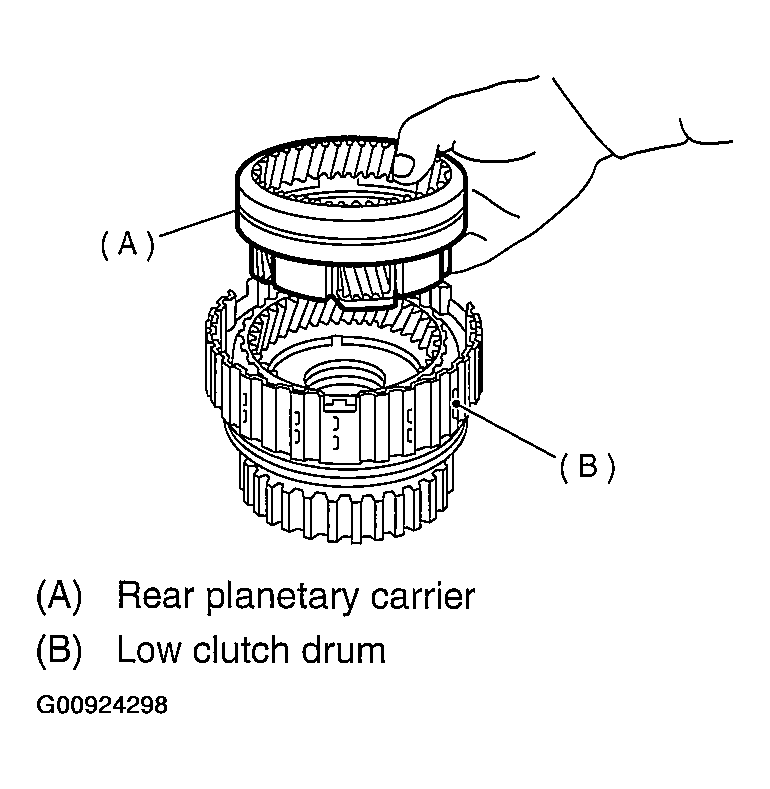 (A)

(B)

(A) Rear planetary carrier

(B) Low clutch drum

G00924298