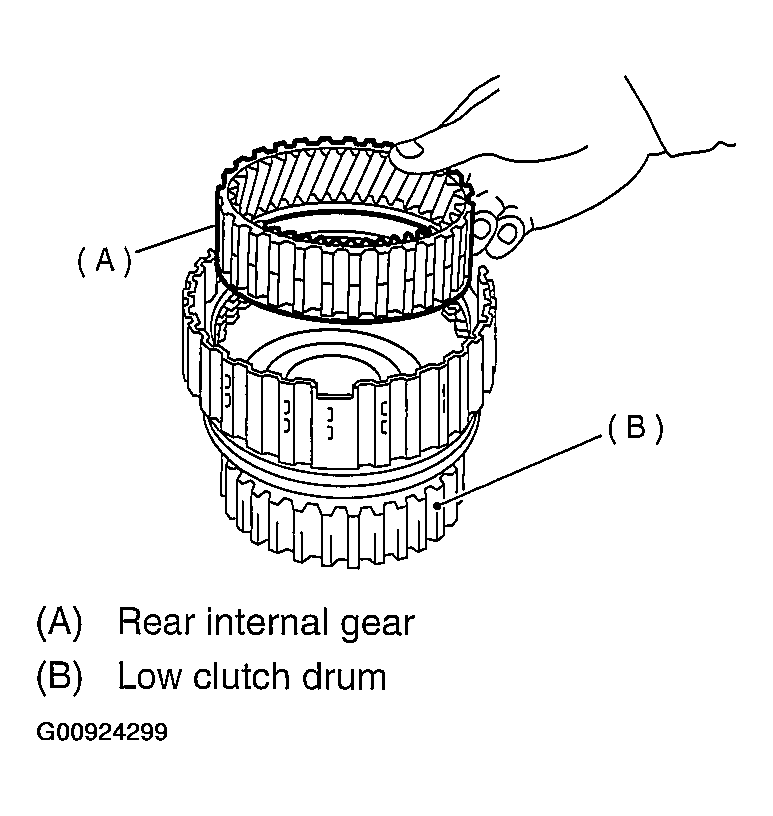 (A)

(B)

(A) Rear internal gear

(B) Low clutch drum

G00924299