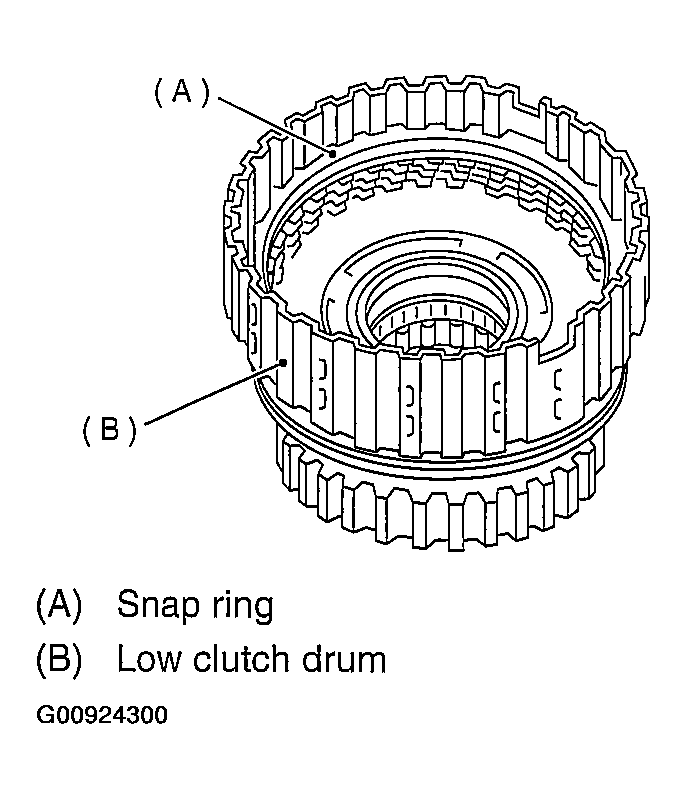 (A)

(B)

(A) Snap ring

(B) Low clutch drum

G00924300