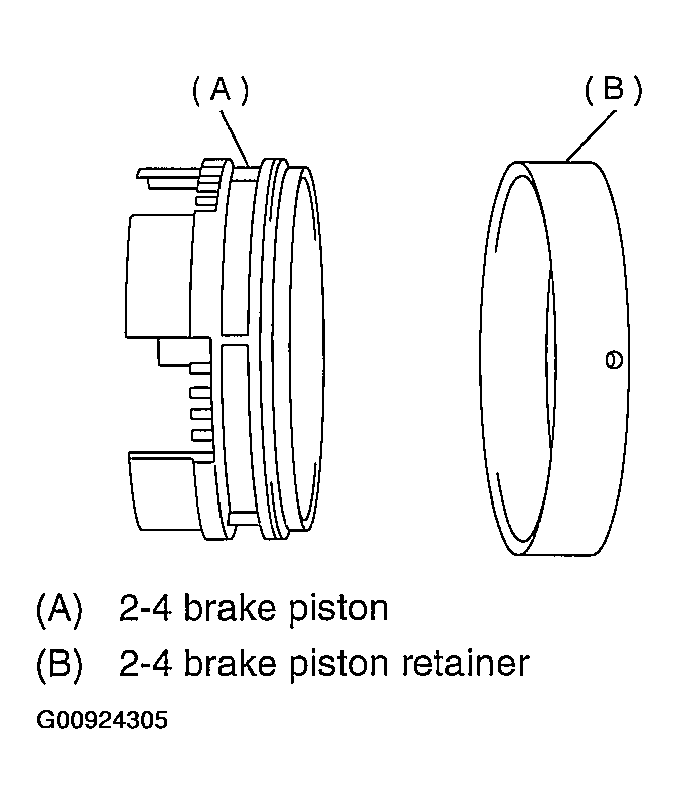 (A)

(B)

(A) 2-4 brake piston

(B) 2-4 brake piston retainer

G00924305