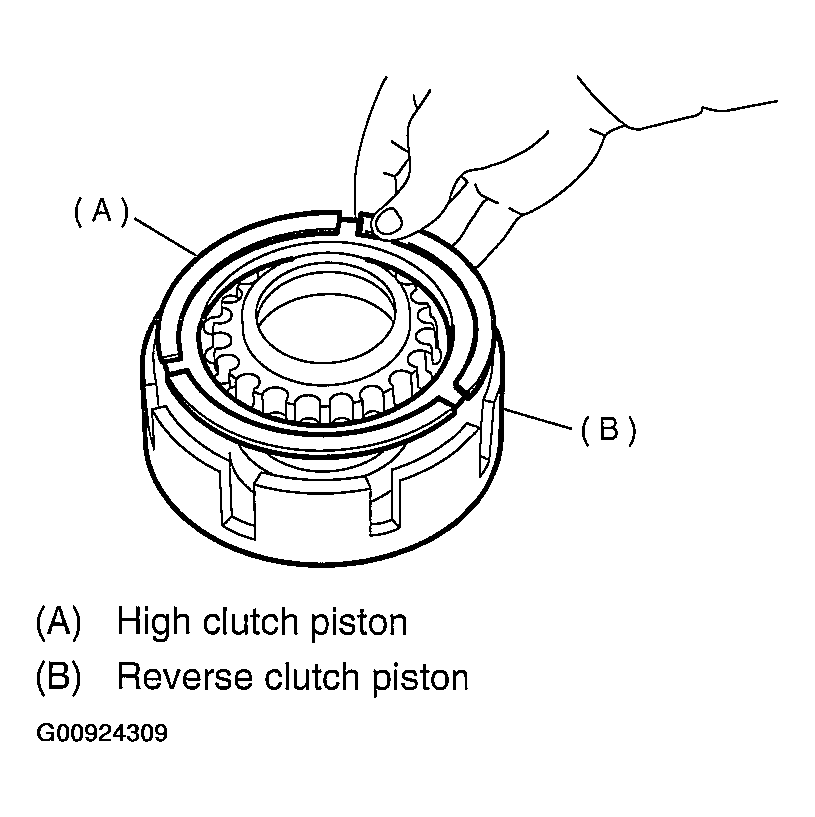 (A)

(B)

(A) High clutch piston
(B) Reverse clutch piston

G00924309