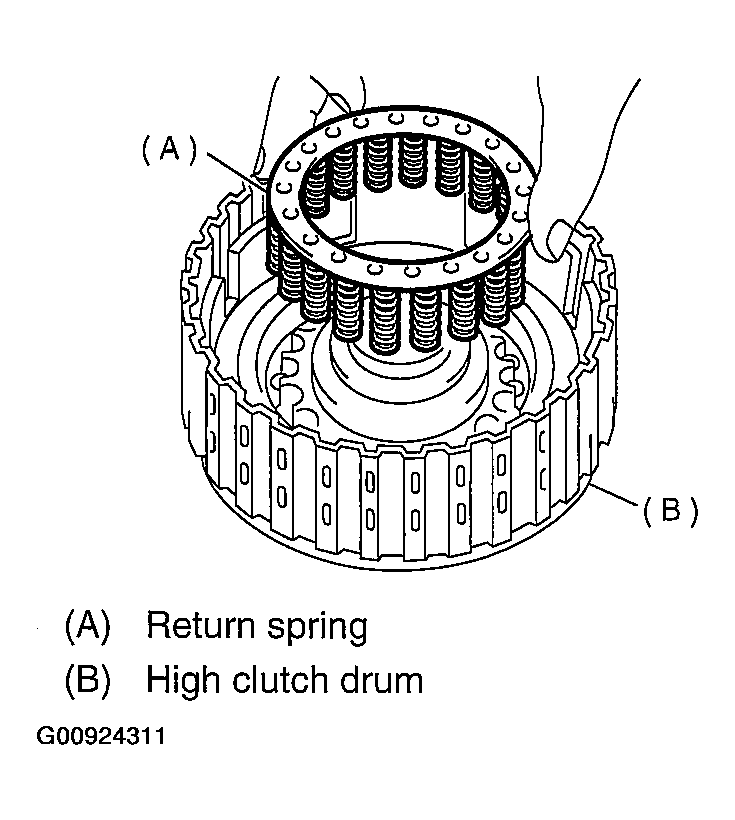 (A)

(B)

(A) Return spring
(B) High clutch drum

G00924311