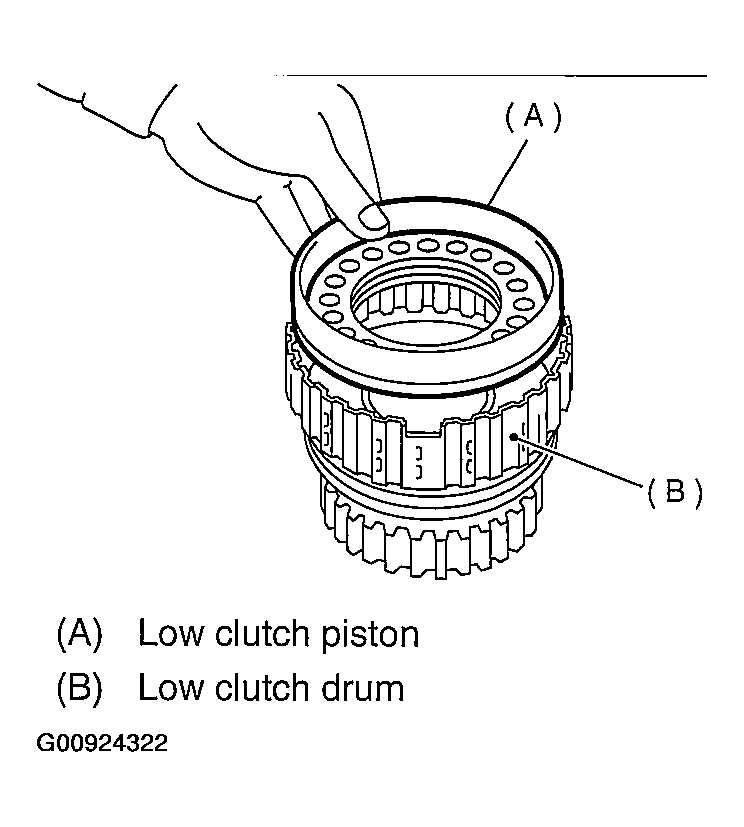 (A)

(B)

(A) Low clutch piston
(B) Low clutch drum

G00924322