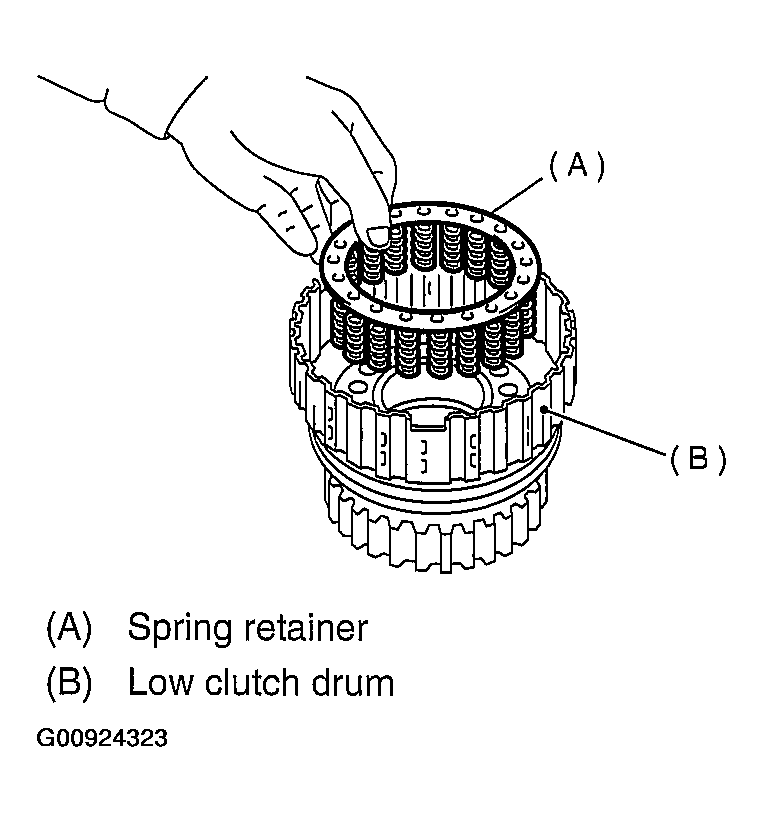 (A)

(B)

(A) Spring retainer

(B) Low clutch drum

G00924323