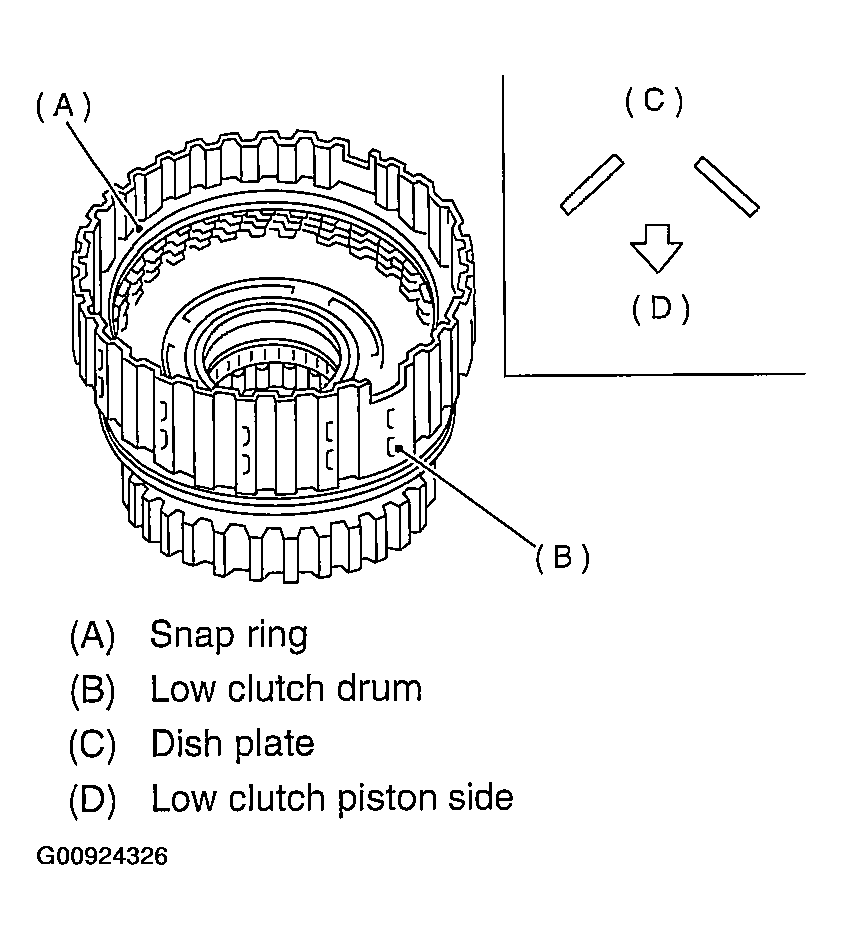 (A)

(C)

(D)

(B)

(A) Snap ring
(B) Low clutch drum
(C) Dish plate
(D) Low clutch piston side

G00924326