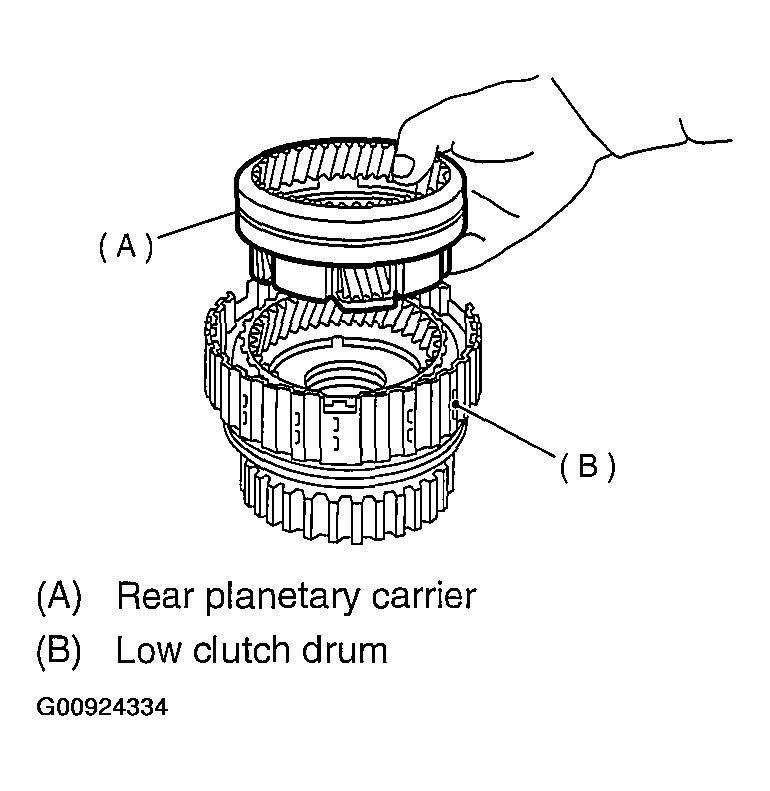 (A)

(B)

(A) Rear planetary carrier

(B) Low clutch drum

G00924334