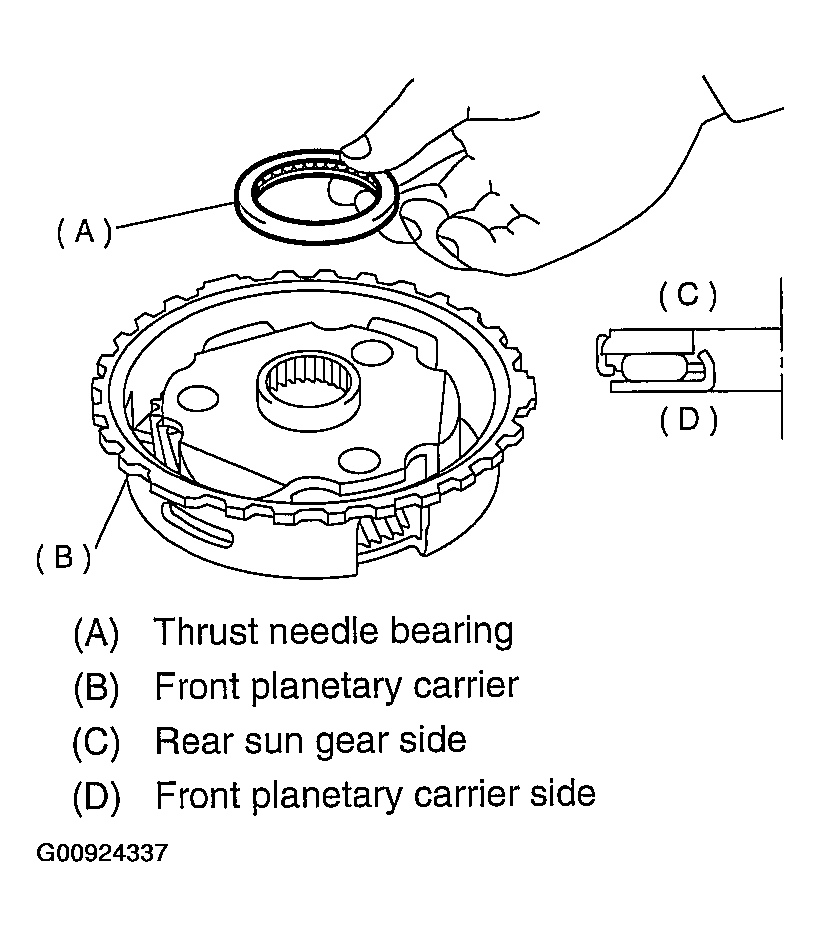 (A)

(C)

(D)

(B)

(A) Thrust needle bearing
(B) Front planetary carrier
(C) Rear sun gear side
(D) Front planetary carrier side

G00924337