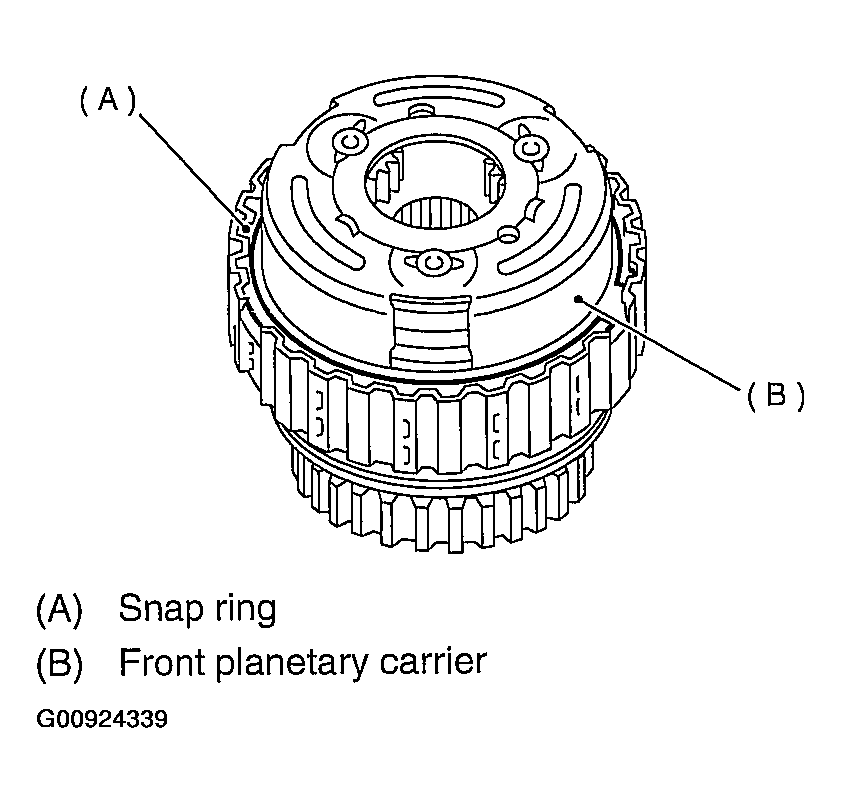 (A)

(B)

(A) Snap ring
(B) Front planetary carrier

G00924339