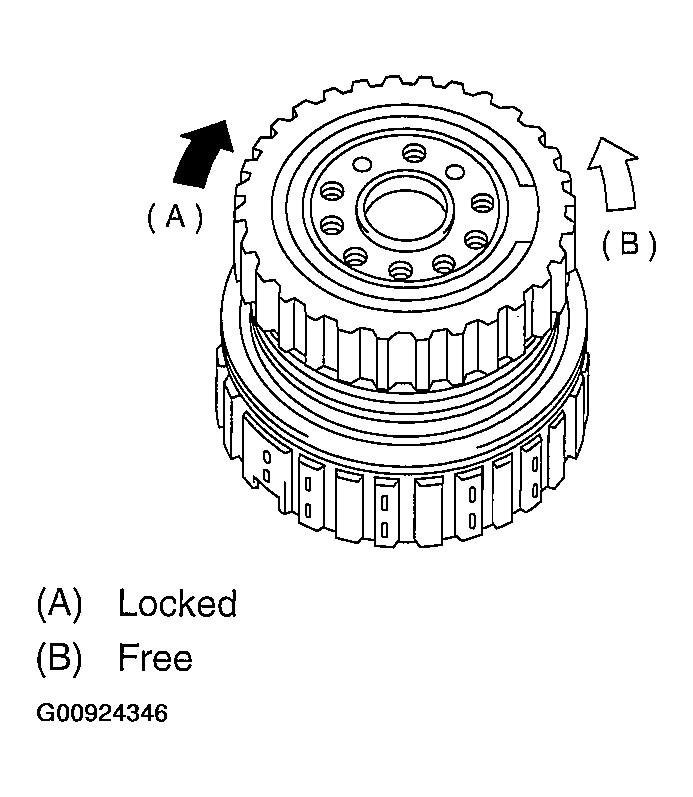 (A)

(B)

(A) Locked

(B) Free

G00924346