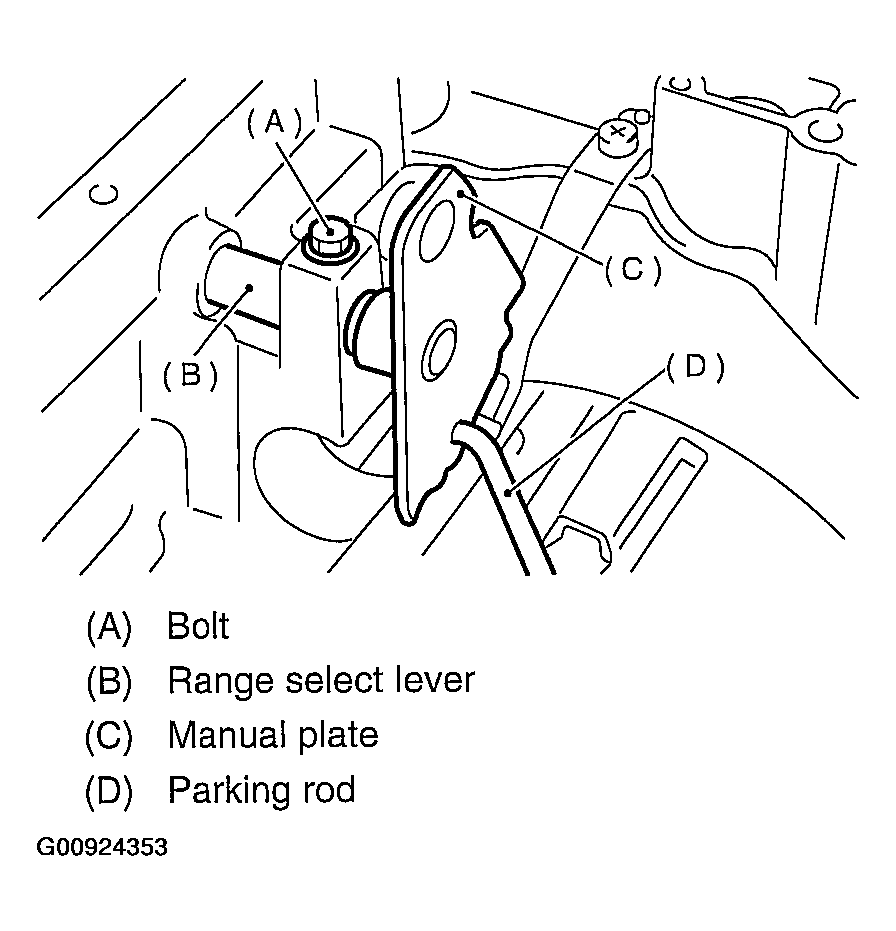 (A)

(C)

(B)

(D)

(A) Bolt

(B) Range select lever

(C) Manual plate

(D) Parking rod

G00924353