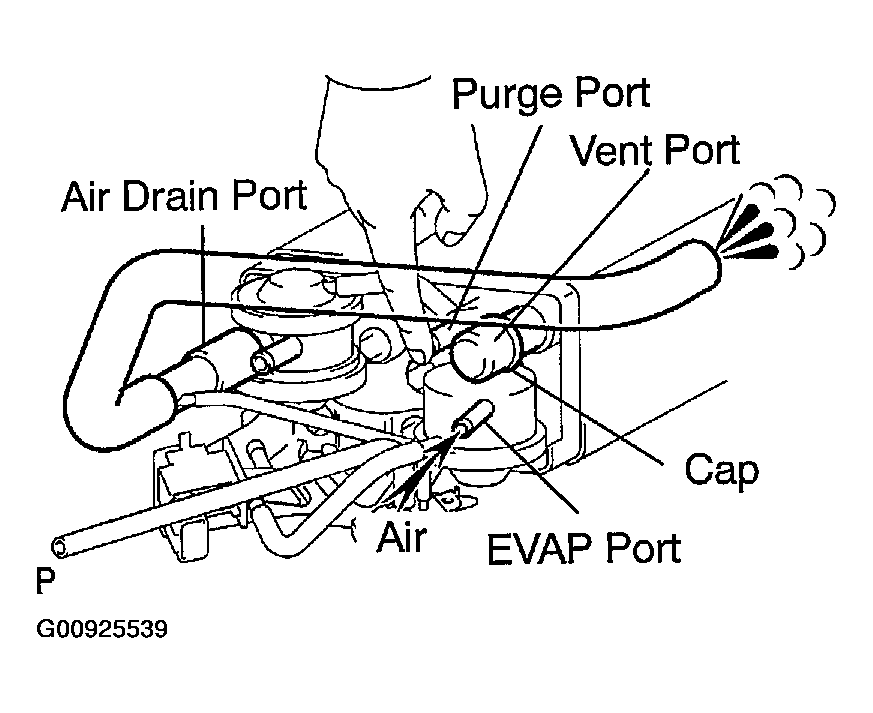 Purge Port
Vent Port
Air Drain Port
Cap
Air
EVAP Port
P
G00925539