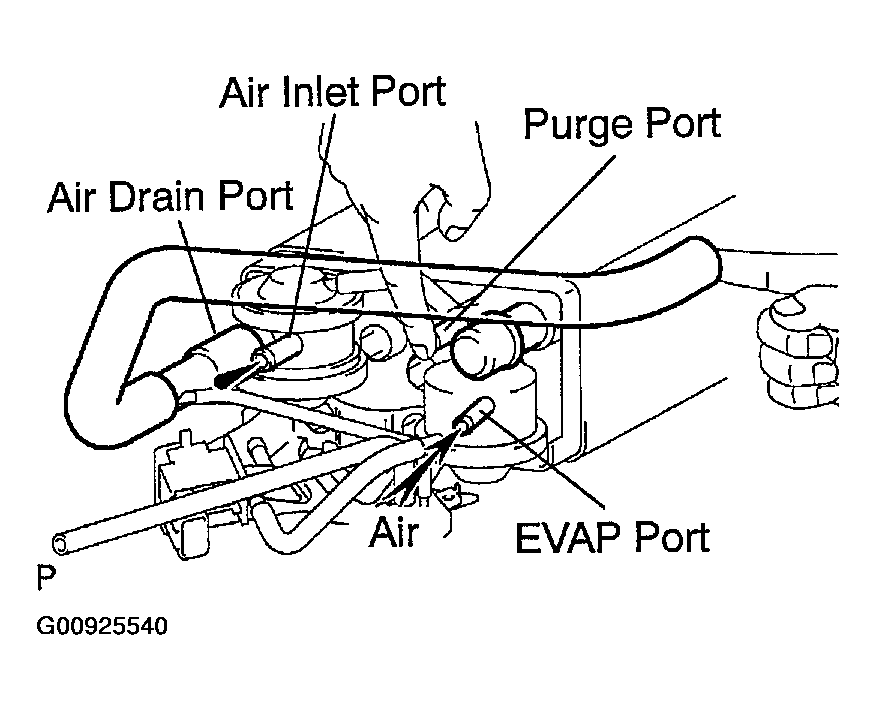 Air Inlet Port

Purge Port

Air Drain Port

Air

EVAP Port

P

G00925540