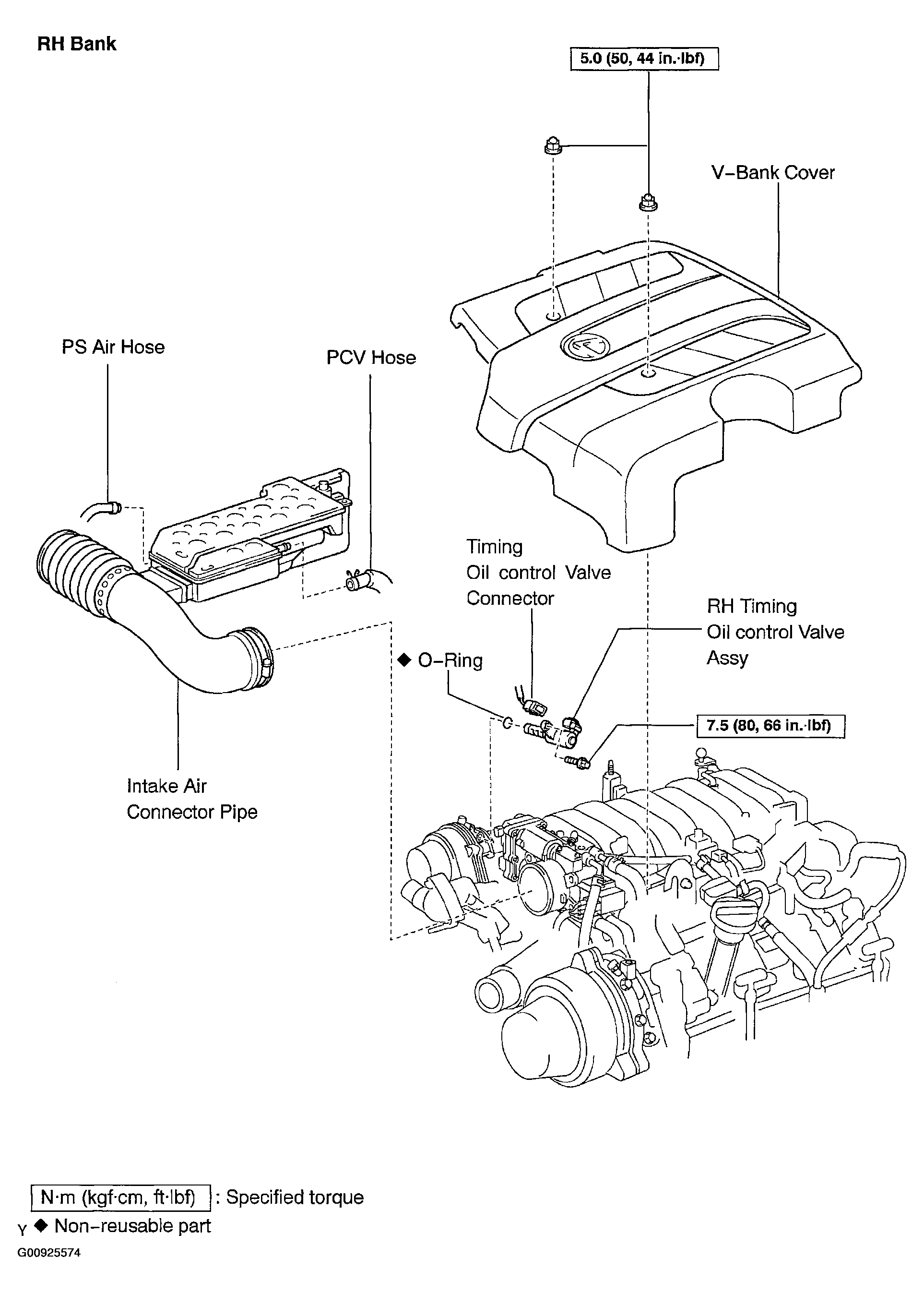 RH Bank

5.0 (50, 44 in.·lbf)

V–Bank Cover

PS Air Hose

PCV Hose

Timing Oil control Valve Connector

RH Timing Oil control Valve Assy

◆ O–Ring

7.5 (80, 66 in.·lbf)

Intake Air Connector Pipe

N·m (kgf·cm, ft·lbf) : Specified torque

Y ◆ Non–reusable part

G00925574