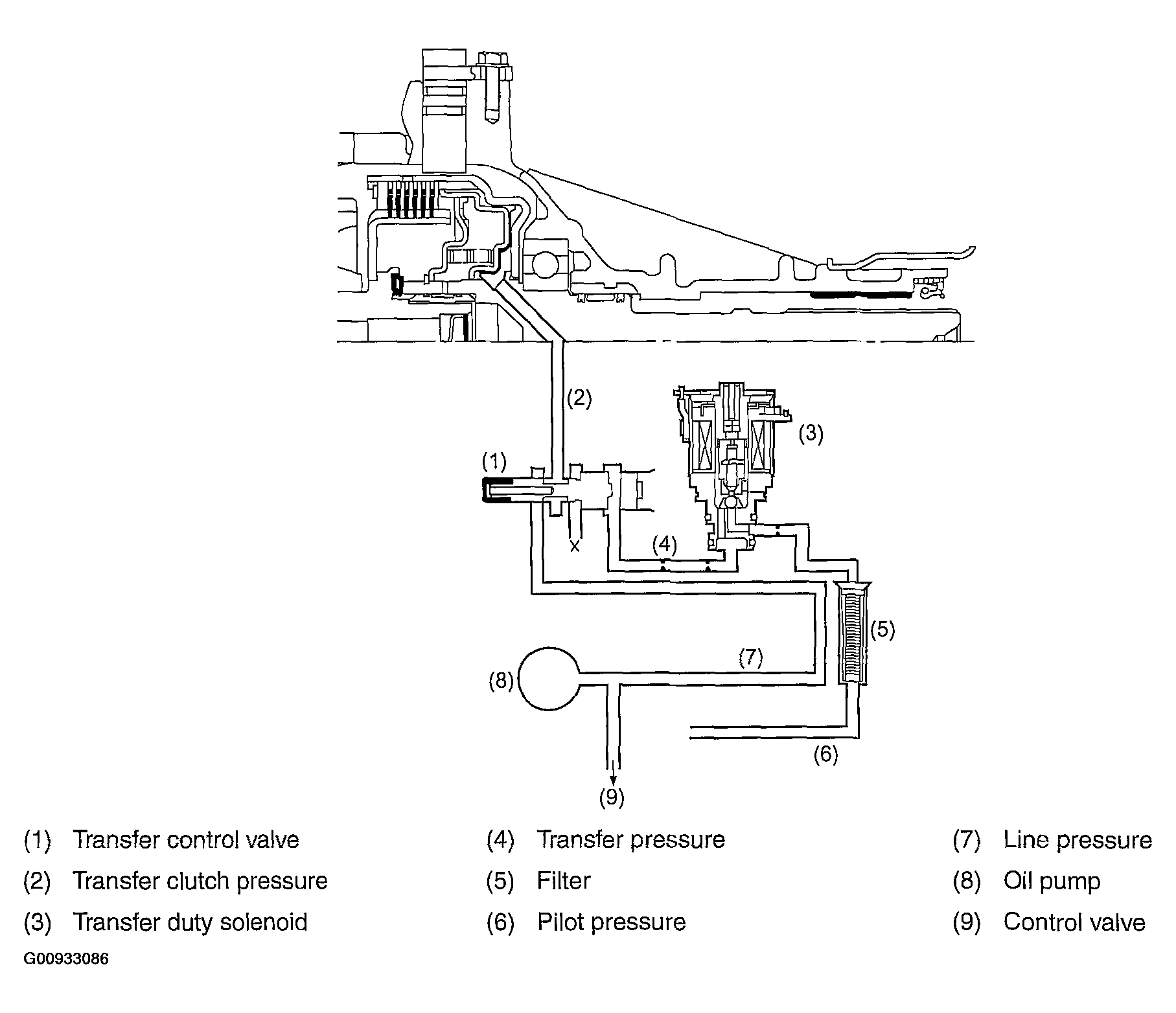 (2)

(3)

(1)

(4)

(5)

(7)

(8)

(6)

(9)

(1) Transfer control valve

(2) Transfer clutch pressure

(3) Transfer duty solenoid

(4) Transfer pressure

(5) Filter

(6) Pilot pressure

(7) Line pressure

(8) Oil pump

(9) Control valve

G00933086