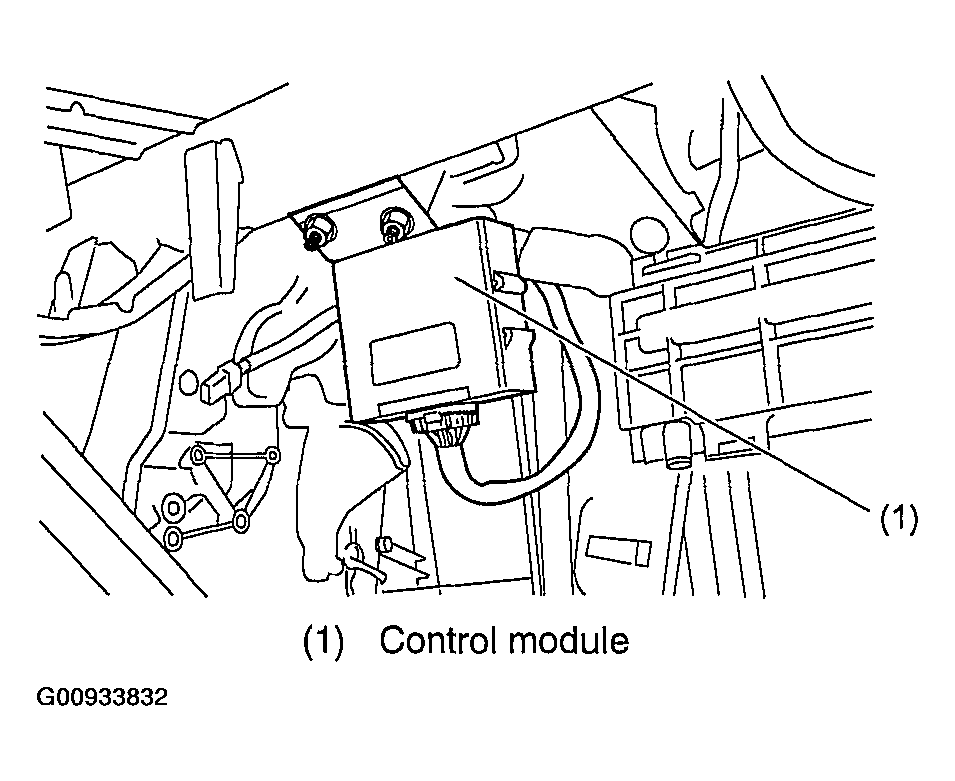 (1)

(1) Control module

G00933832