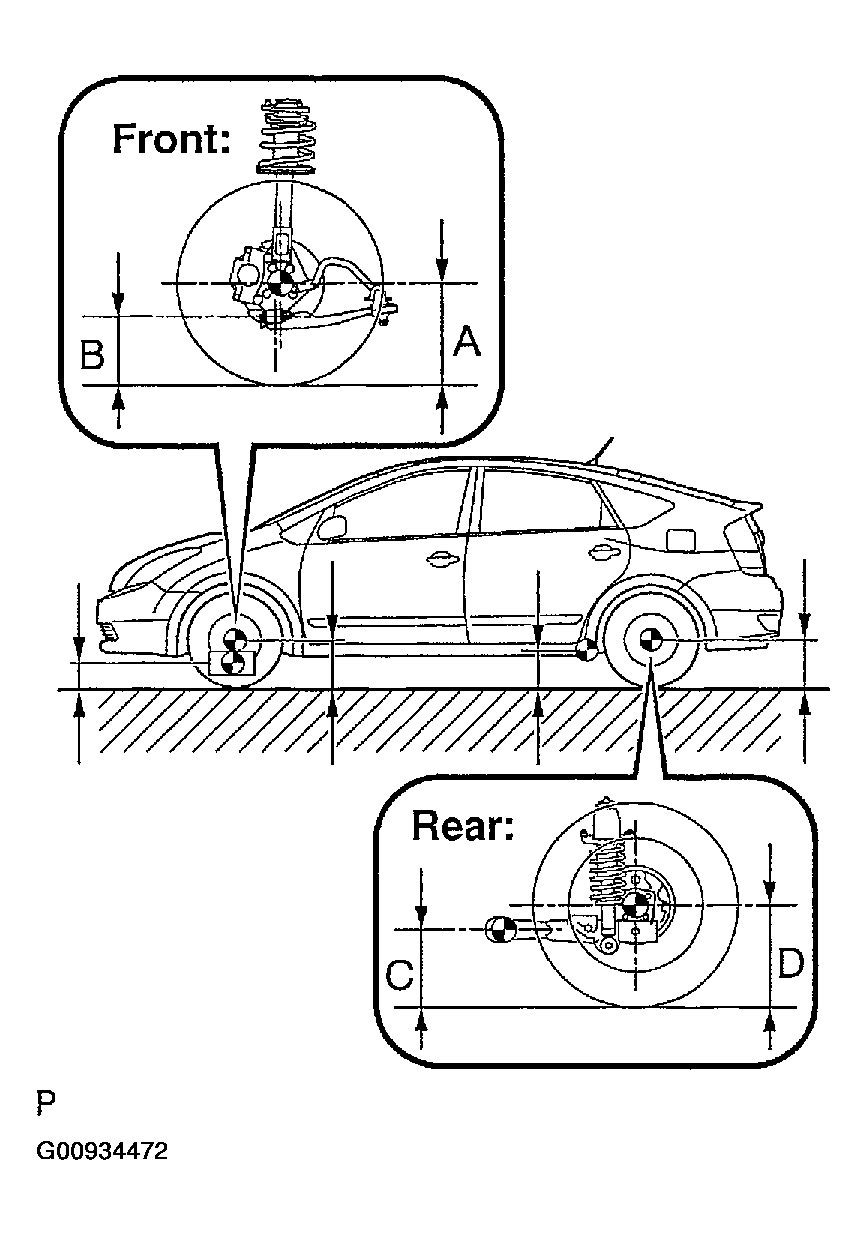 Front:
B
A
Rear:
C
D
P
G00934472