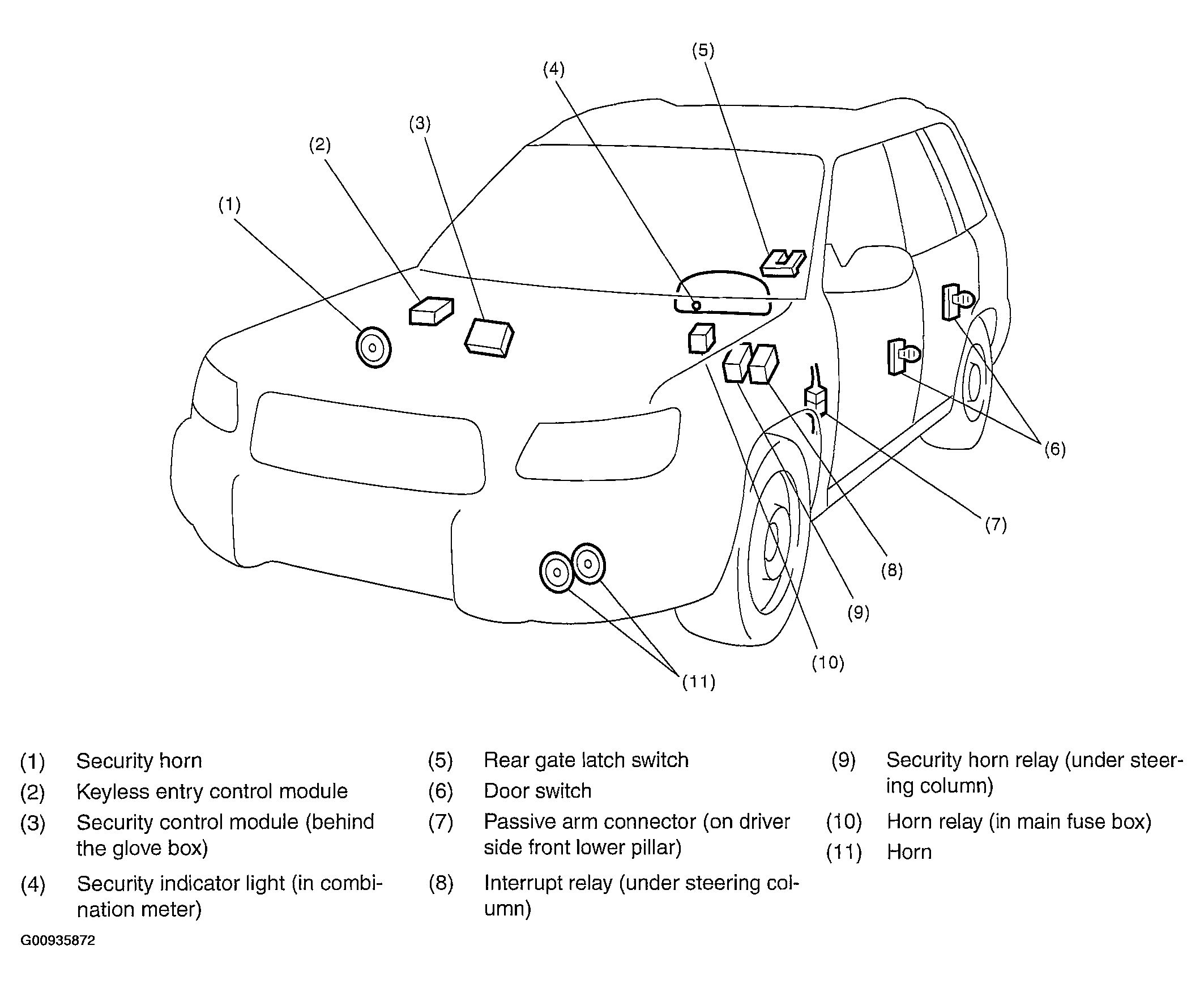 (5)
(4)
(3)
(2)
(1)
(6)
(7)
(8)
(9)
(10)
(11)

(1) Security horn
(2) Keyless entry control module
(3) Security control module (behind the glove box)
(4) Security indicator light (in combination meter)

(5) Rear gate latch switch
(6) Door switch
(7) Passive arm connector (on driver side front lower pillar)
(8) Interrupt relay (under steering column)

(9) Security horn relay (under steering column)
(10) Horn relay (in main fuse box)
(11) Horn

G00935872