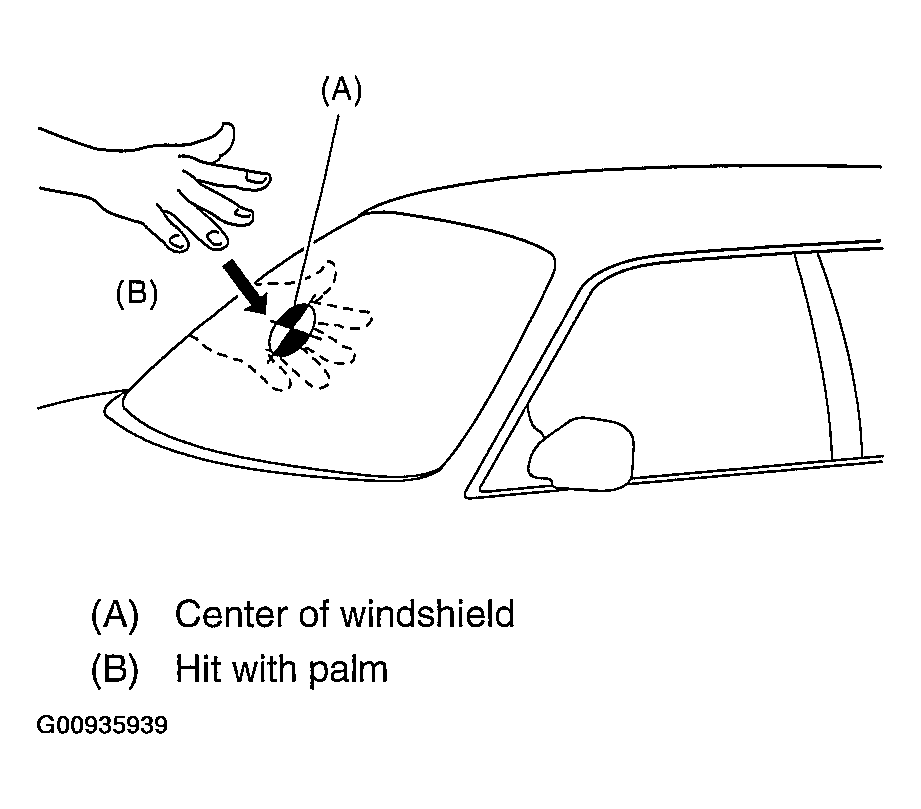 (A)

(B)

(A) Center of windshield
(B) Hit with palm

G00935939