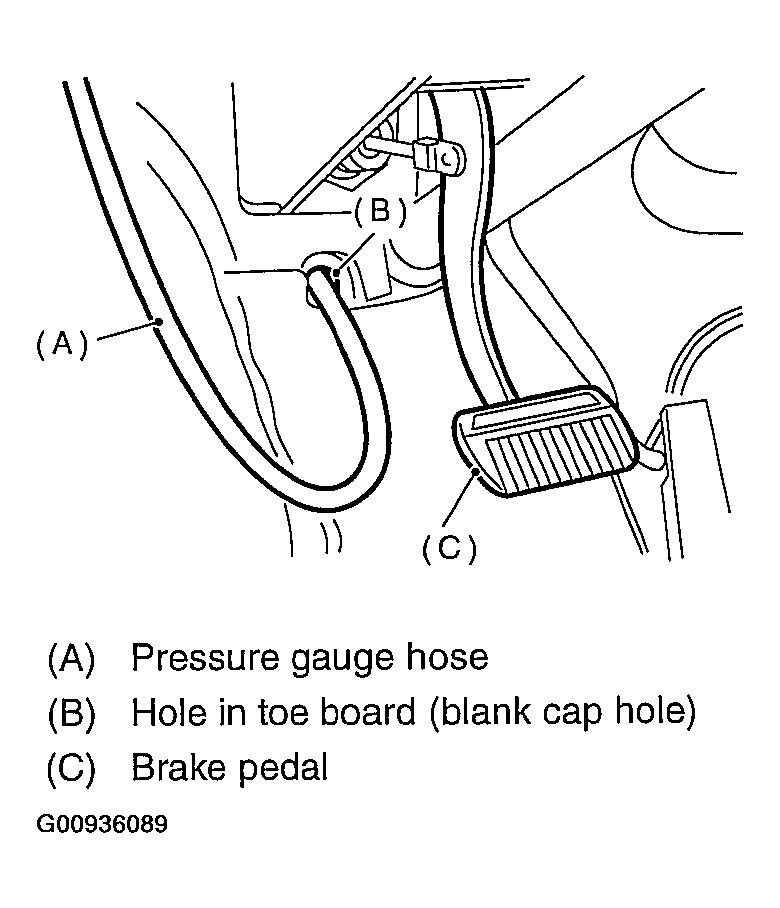 (B)

(A)

(C)

(A) Pressure gauge hose
(B) Hole in toe board (blank cap hole)
(C) Brake pedal

G00936089