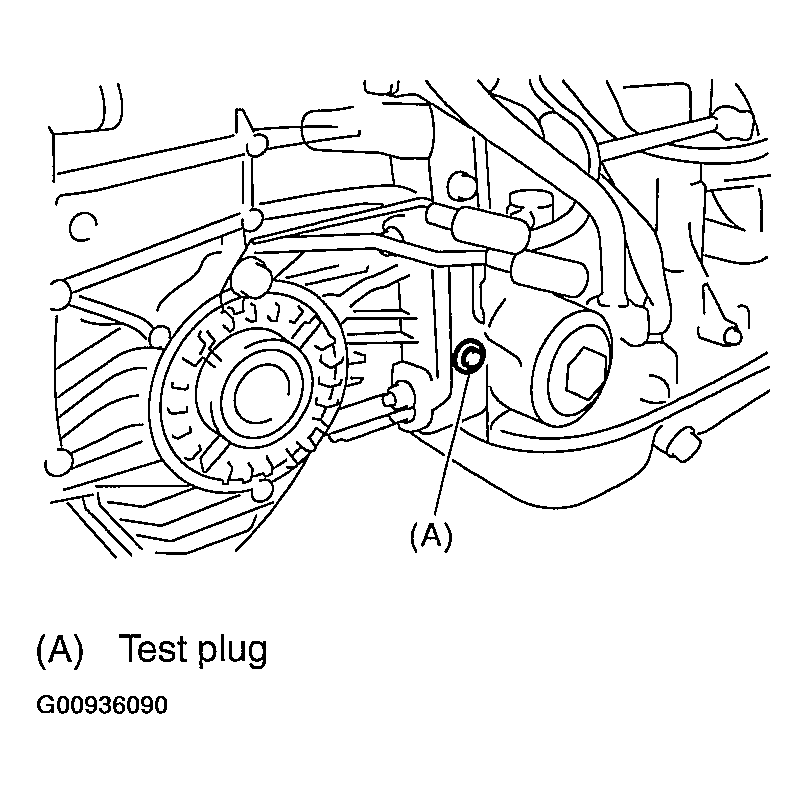 (A)

(A) Test plug

G00936090