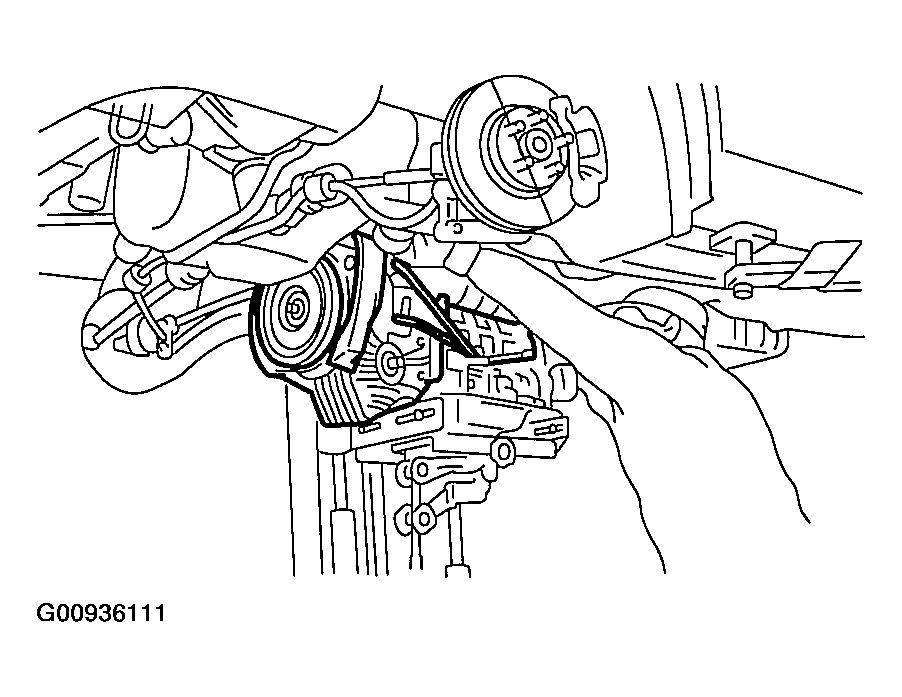 G00936111