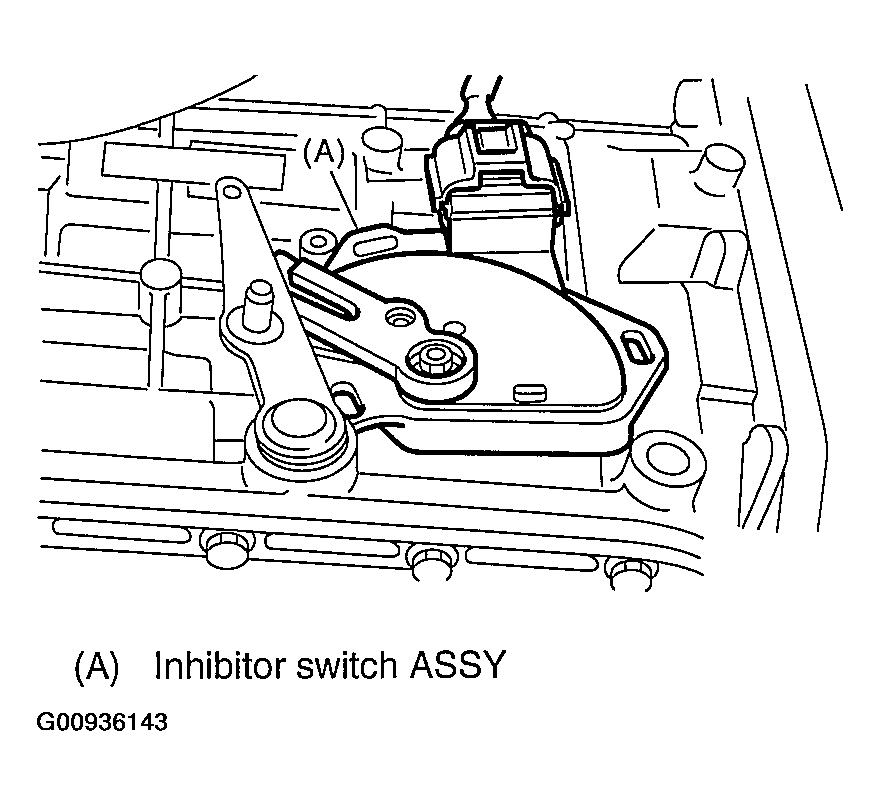 (A)

(A) Inhibitor switch ASSY

G00936143