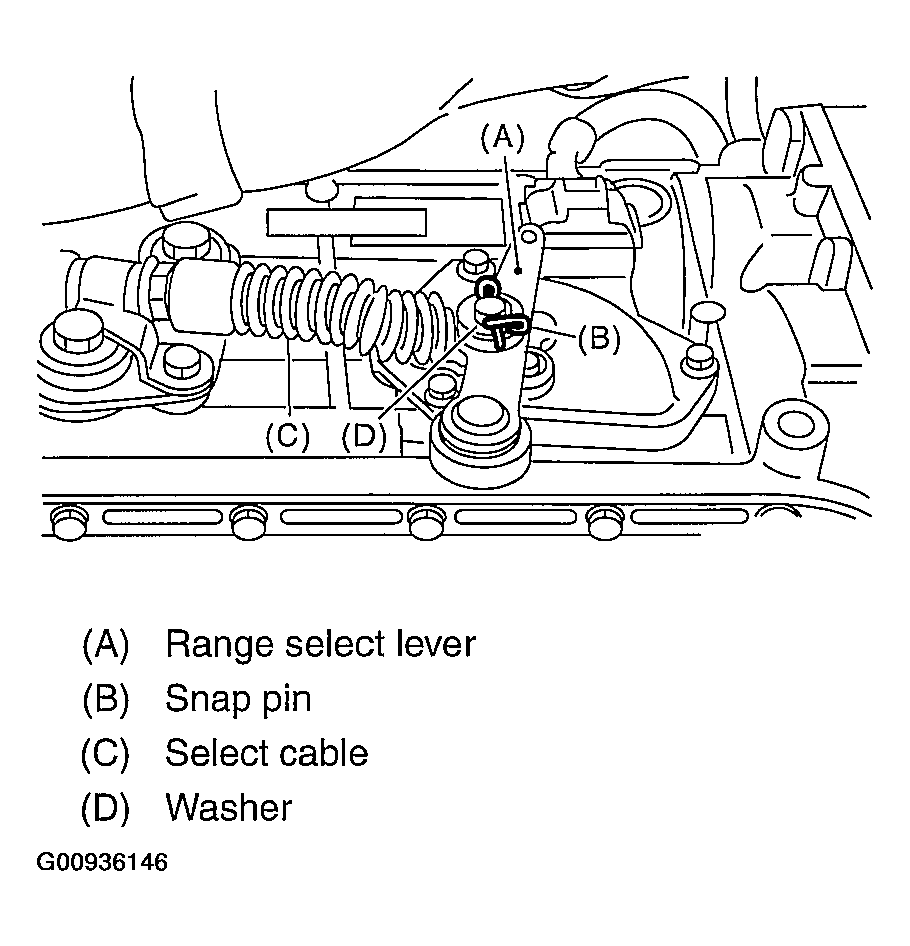 (A)

(B)

(C) (D)

(A) Range select lever
(B) Snap pin
(C) Select cable
(D) Washer

G00936146