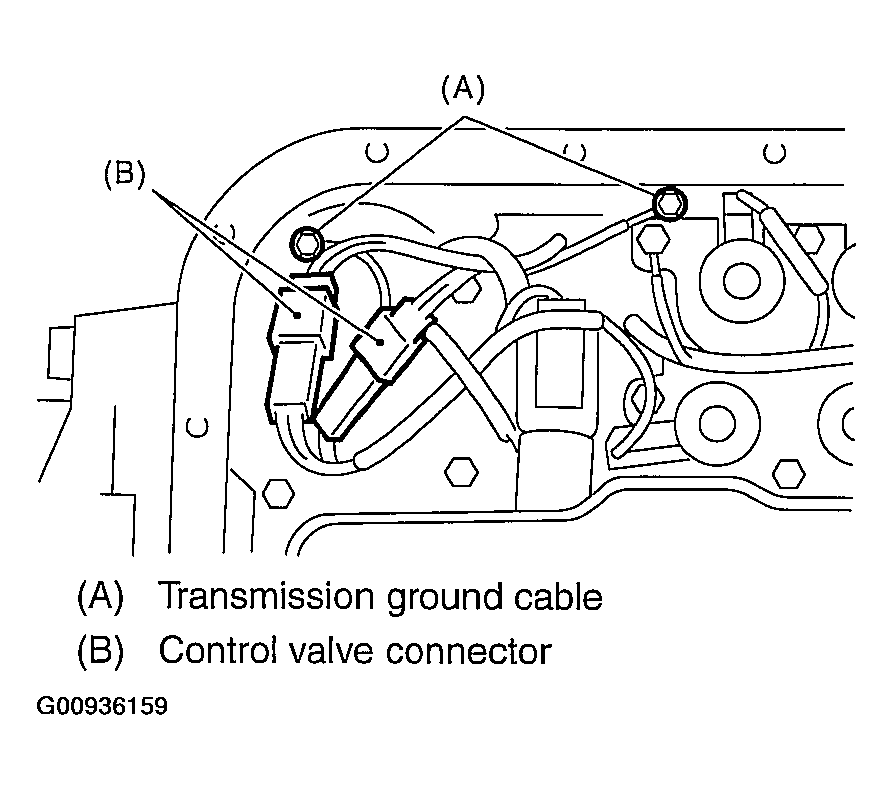 (A)

(B)

(A) Transmission ground cable

(B) Control valve connector

G00936159