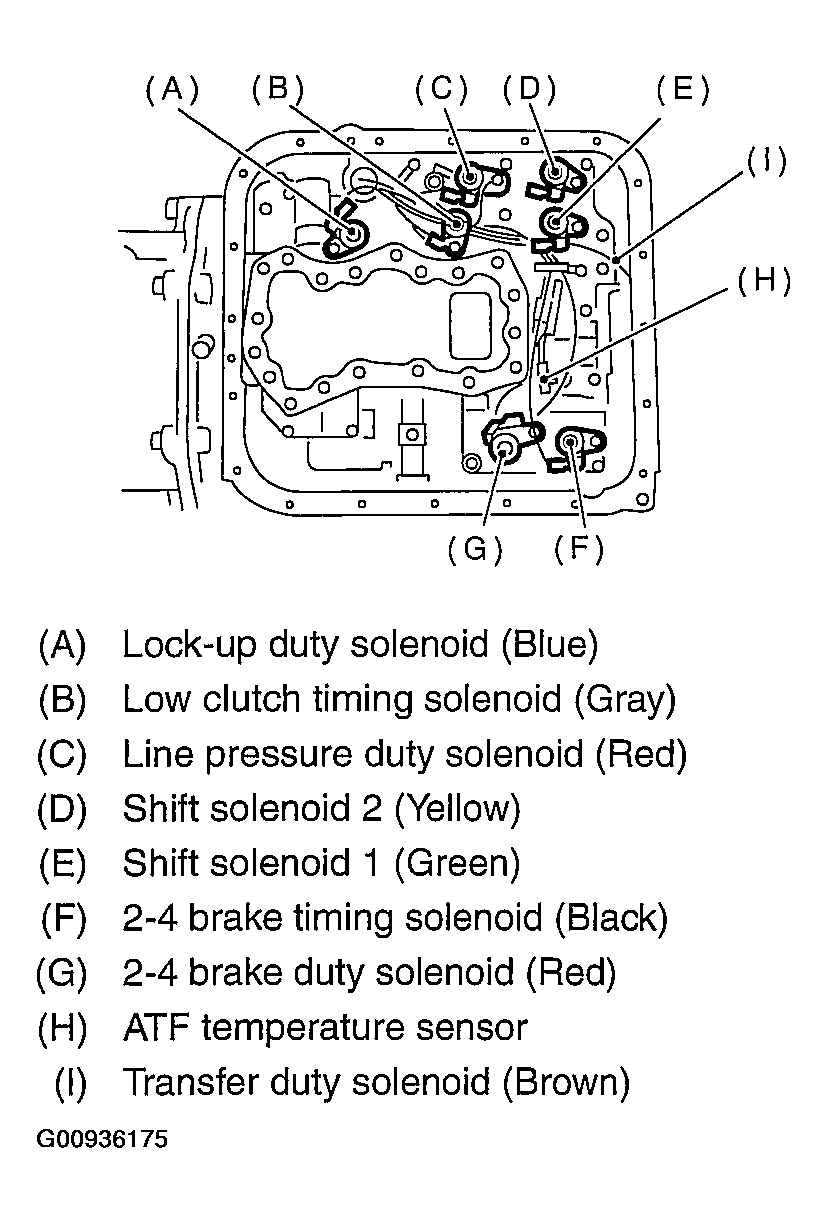 (A) (B) (C) (D) (E) (I) (H) (G) (F)

(A) Lock-up duty solenoid (Blue)
(B) Low clutch timing solenoid (Gray)
(C) Line pressure duty solenoid (Red)
(D) Shift solenoid 2 (Yellow)
(E) Shift solenoid 1 (Green)
(F) 2-4 brake timing solenoid (Black)
(G) 2-4 brake duty solenoid (Red)
(H) ATF temperature sensor
(I) Transfer duty solenoid (Brown)

G00936175