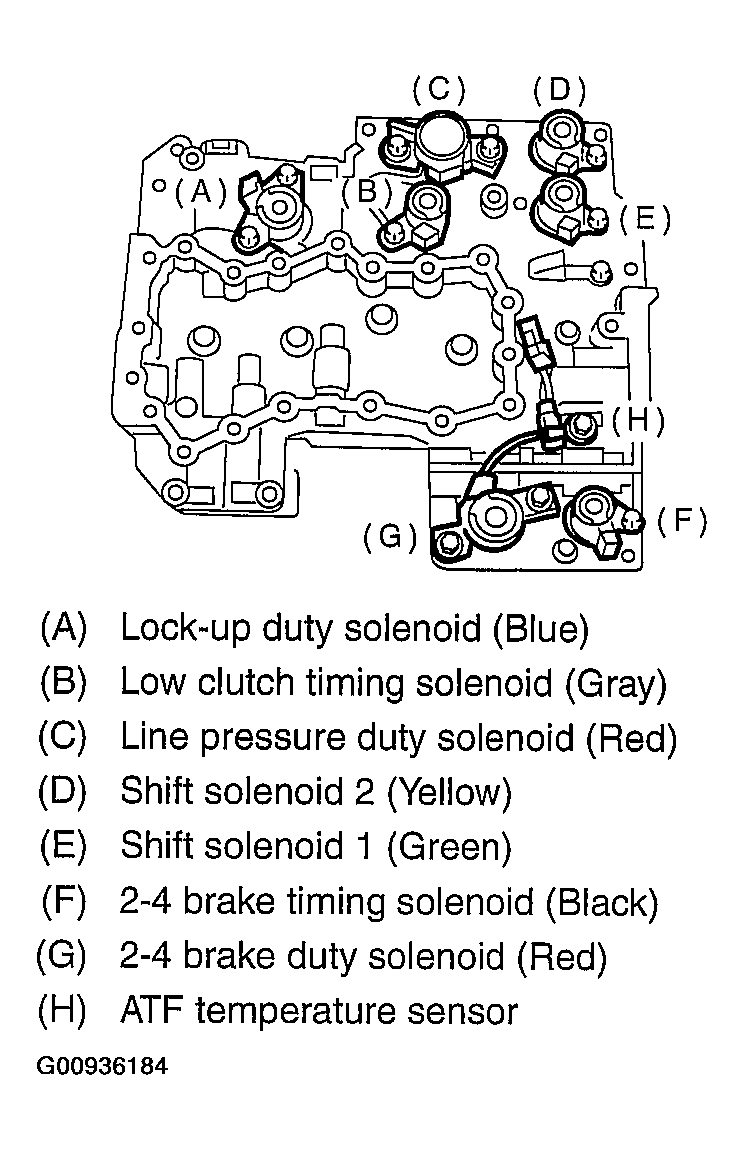 (C)
(D)
(A)
(B)
(E)
(H)
(G)
(F)

(A) Lock-up duty solenoid (Blue)
(B) Low clutch timing solenoid (Gray)
(C) Line pressure duty solenoid (Red)
(D) Shift solenoid 2 (Yellow)
(E) Shift solenoid 1 (Green)
(F) 2-4 brake timing solenoid (Black)
(G) 2-4 brake duty solenoid (Red)
(H) ATF temperature sensor

G00936184