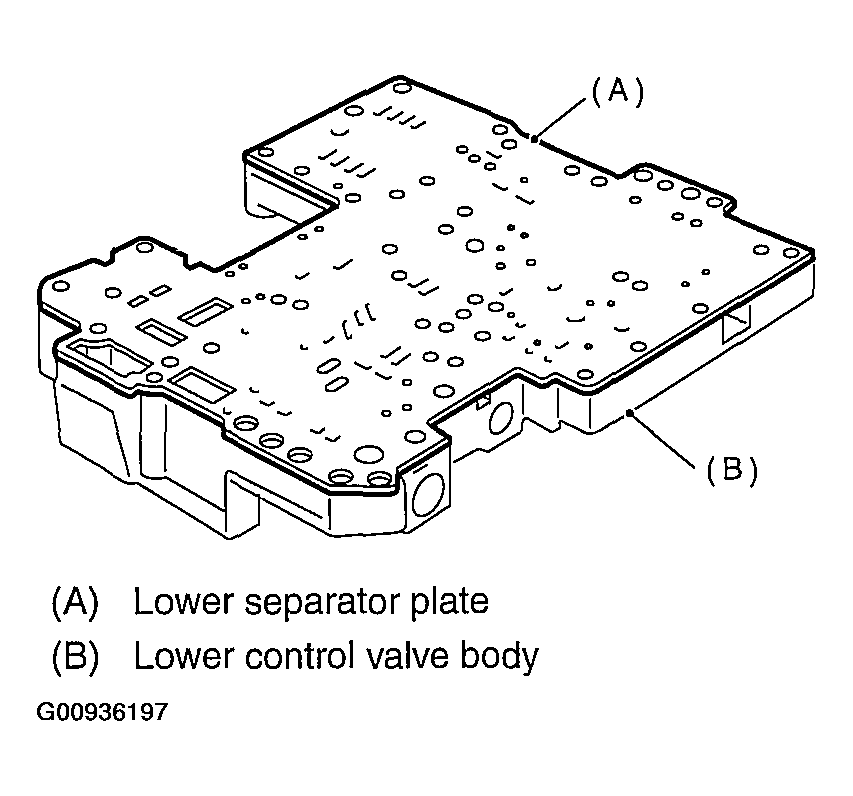 (A)

(B)

(A) Lower separator plate
(B) Lower control valve body

G00936197