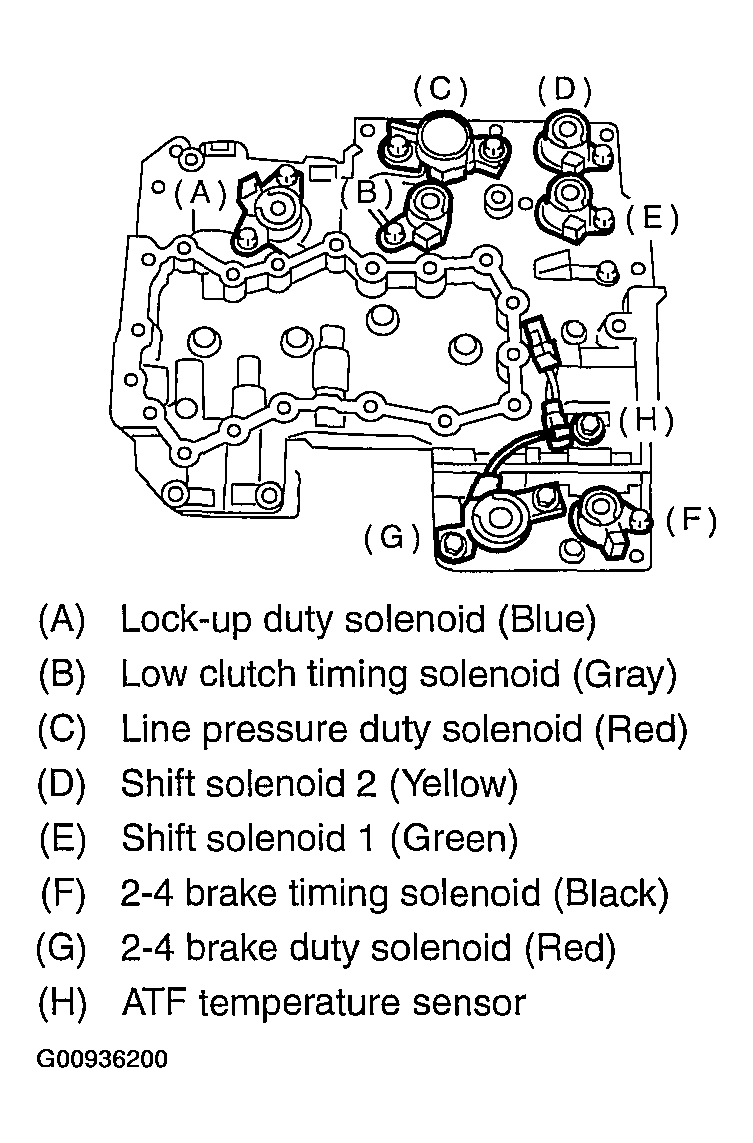 (C) (D)

(A) (B) (E)

(H)

(G) (F)

(A) Lock-up duty solenoid (Blue)
(B) Low clutch timing solenoid (Gray)
(C) Line pressure duty solenoid (Red)
(D) Shift solenoid 2 (Yellow)
(E) Shift solenoid 1 (Green)
(F) 2-4 brake timing solenoid (Black)
(G) 2-4 brake duty solenoid (Red)
(H) ATF temperature sensor

G00936200