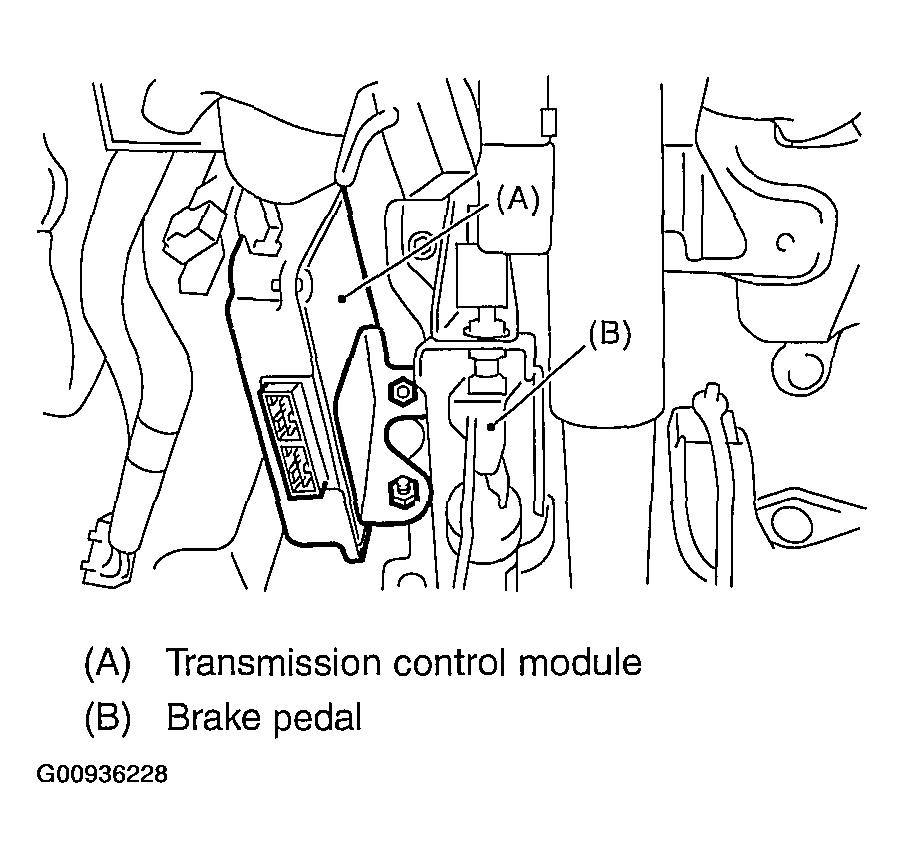 (A)

(B)

(A) Transmission control module

(B) Brake pedal

G00936228