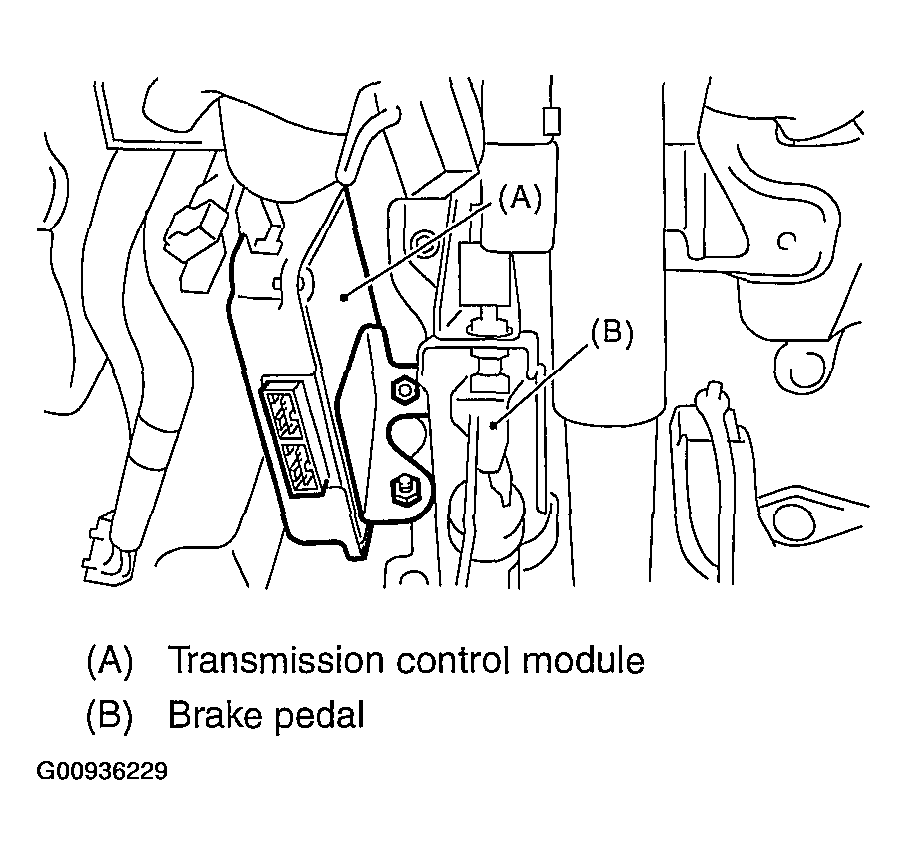 (A)

(B)

(A) Transmission control module

(B) Brake pedal

G00936229