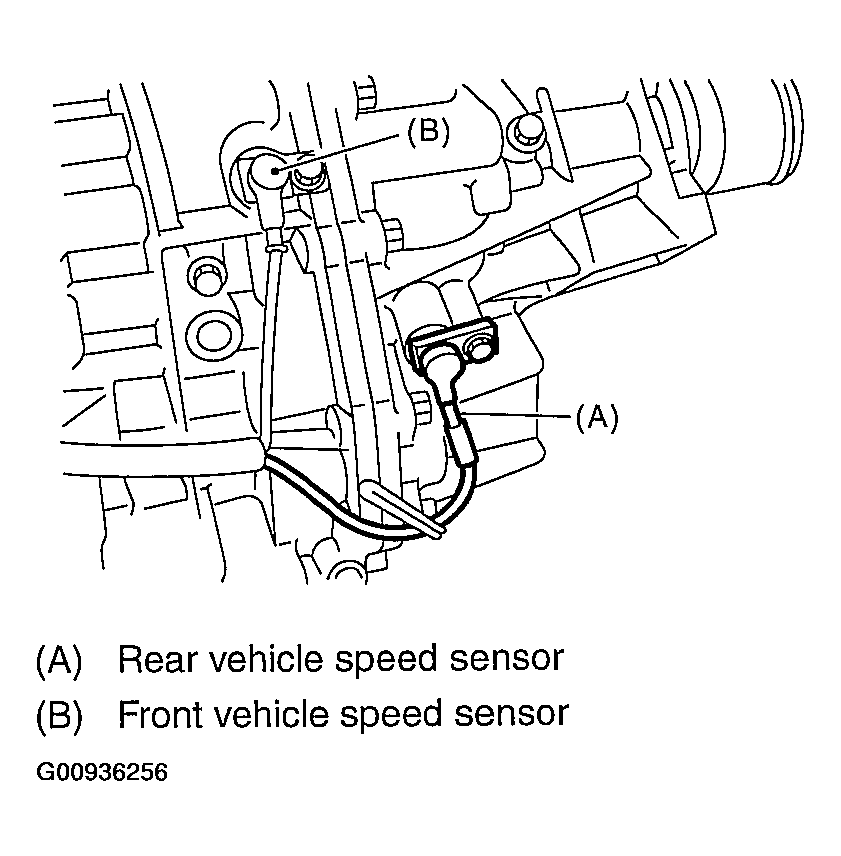 (B)

(A)

(A) Rear vehicle speed sensor
(B) Front vehicle speed sensor

G00936256